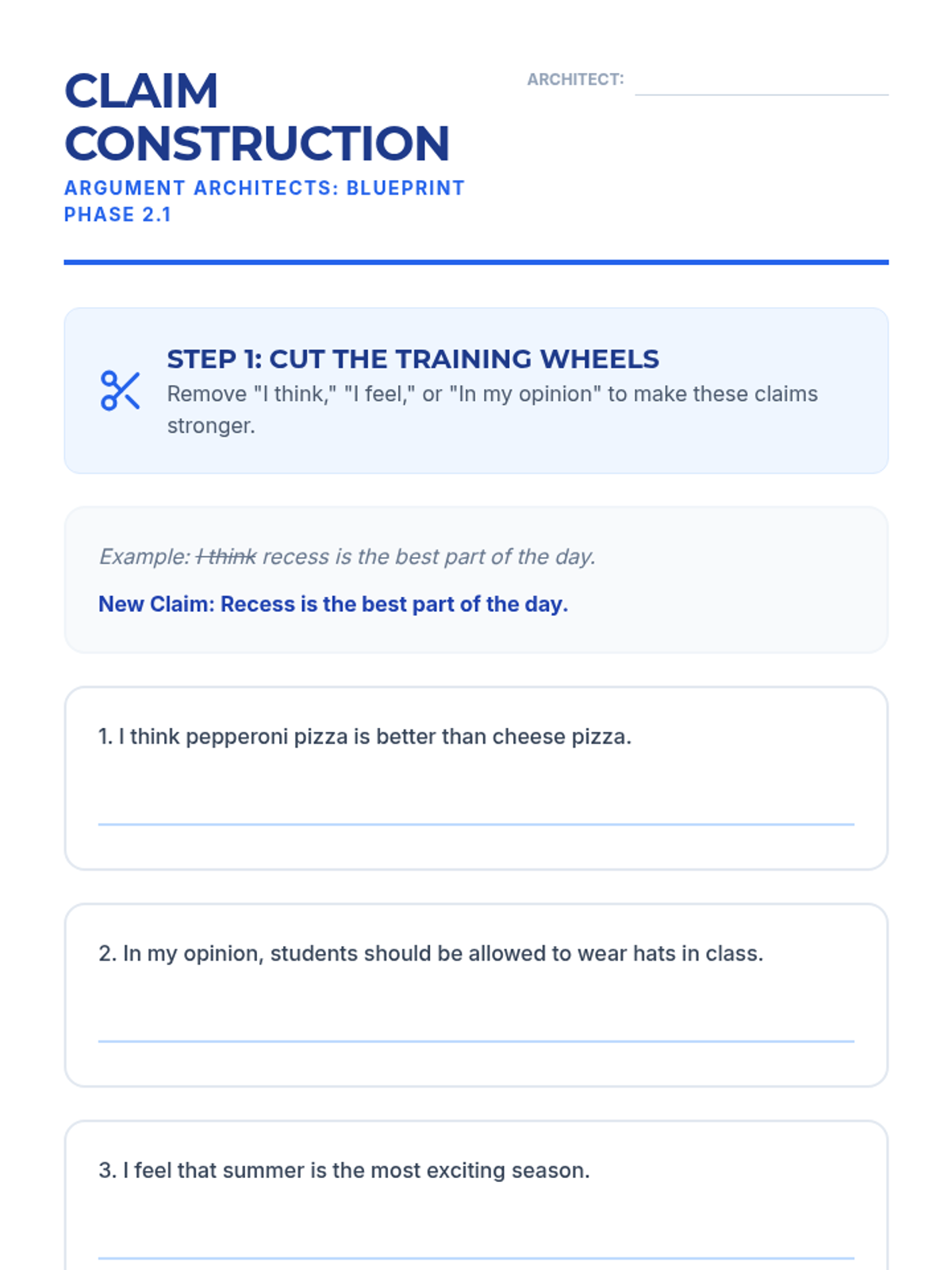 CLAIM CONSTRUCTION

ARGUMENT ARCHITECTS: BLUEPRINT PHASE 2.1

ARCHITECT:

STEP 1: CUT THE TRAINING WHEELS

Remove "I think," "I feel," or "In my opinion" to make these claims stronger.

Example: ~~I think~~ recess is the best part of the day.

New Claim: Recess is the best part of the day.

1. I think pepperoni pizza is better than cheese pizza.

2. In my opinion, students should be allowed to wear hats in class.

3. I feel that summer is the most exciting season.