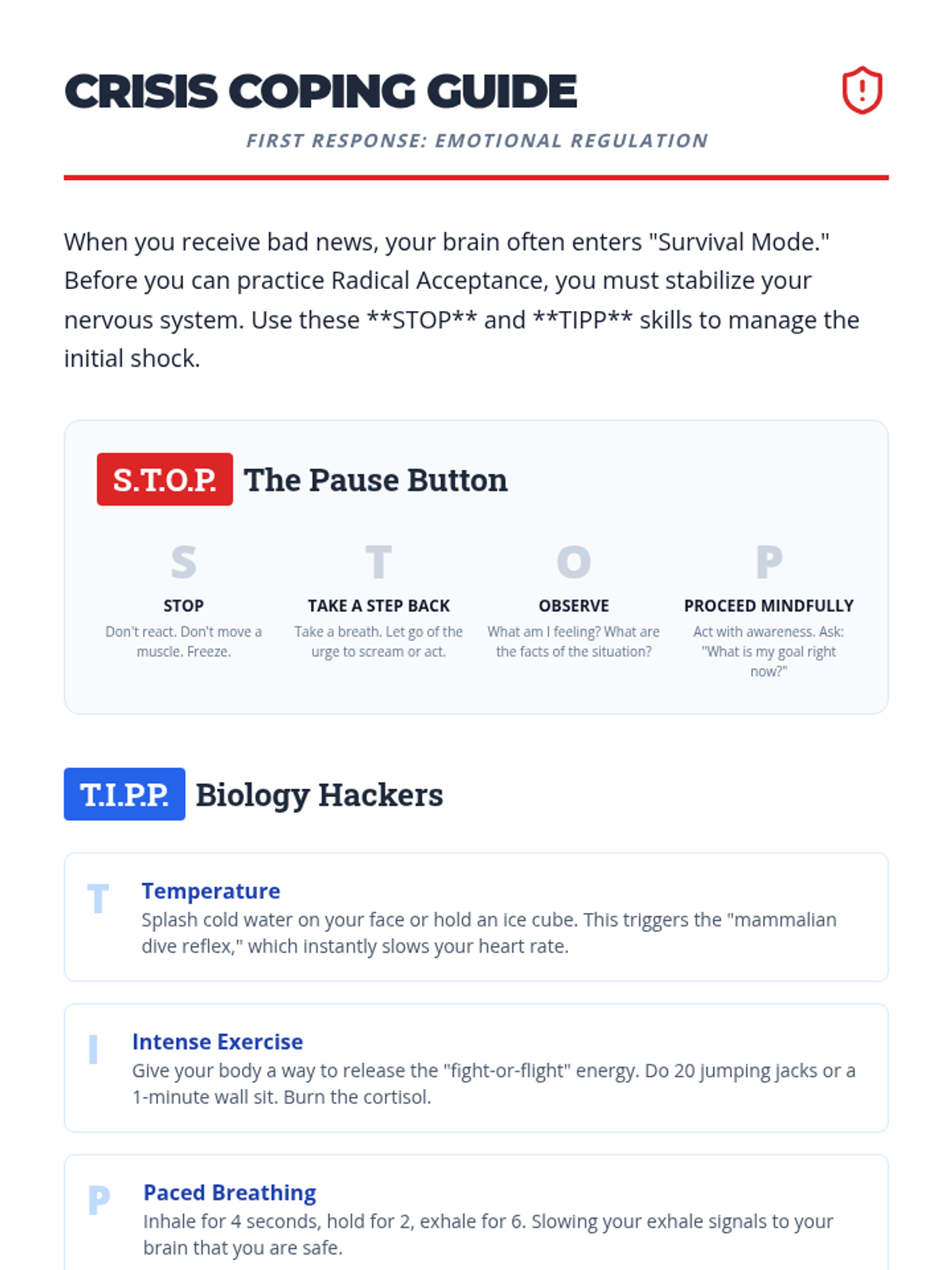 CRISIS COPING GUIDE

FIRST RESPONSE: EMOTIONAL REGULATION

When you receive bad news, your brain often enters "Survival Mode." Before you can practice Radical Acceptance, you must stabilize your nervous system. Use these **STOP** and **TIPP** skills to manage the initial shock.

S.T.O.P. The Pause Button

S
STOP
Don't react. Don't move a muscle. Freeze.

T
TAKE A STEP BACK
Take a breath. Let go of the urge to scream or act.

O
OBSERVE
What am I feeling? What are the facts of the situation?

P
PROCEED MINDFULLY
Act with awareness. Ask: "What is my goal right now?"

T.I.P.P. Biology Hackers

T
Temperature
Splash cold water on your face or hold an ice cube. This triggers the "mammalian dive reflex," which instantly slows your heart rate.

I
Intense Exercise
Give your body a way to release the "fight-or-flight" energy. Do 20 jumping jacks or a 1-minute wall sit. Burn the cortisol.

P
Paced Breathing
Inhale for 4 seconds, hold for 2, exhale for 6. Slowing your exhale signals to your brain that you are safe.