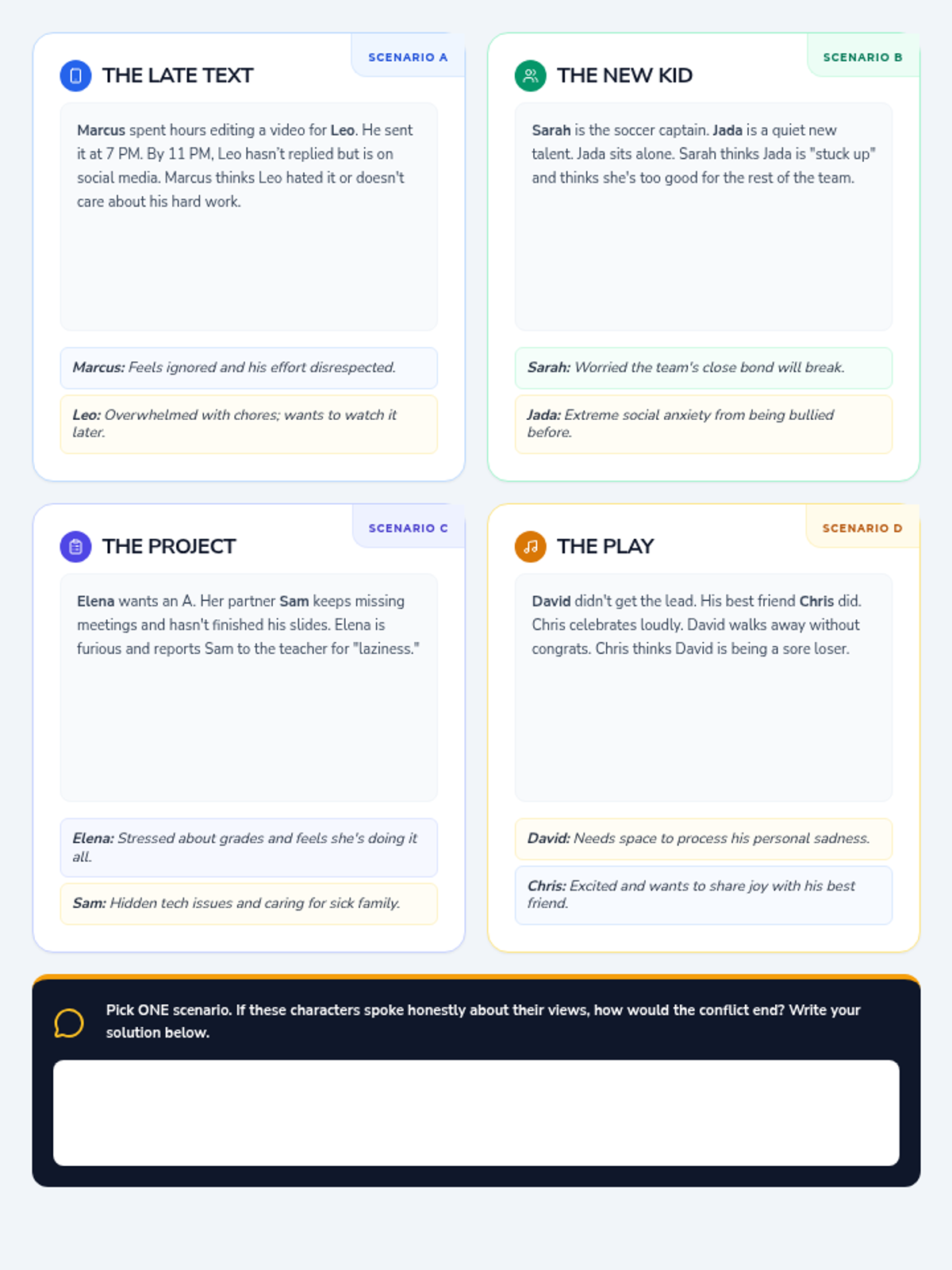 SCENARIO A

THE LATE TEXT

Marcus spent hours editing a video for Leo. He sent it at 7 PM. By 11 PM, Leo hasn't replied but is on social media. Marcus thinks Leo hated it or doesn't care about his hard work.

Marcus: Feels ignored and his effort disrespected.

Leo: Overwhelmed with chores; wants to watch it later.

SCENARIO B

THE NEW KID

Sarah is the soccer captain. Jada is a quiet new talent. Jada sits alone. Sarah thinks Jada is "stuck up" and thinks she's too good for the rest of the team.

Sarah: Worried the team's close bond will break.

Jada: Extreme social anxiety from being bullied before.

SCENARIO C

THE PROJECT

Elena wants an A. Her partner Sam keeps missing meetings and hasn't finished his slides. Elena is furious and reports Sam to the teacher for "laziness."

Elena: Stressed about grades and feels she's doing it all.

Sam: Hidden tech issues and caring for sick family.

SCENARIO D

THE PLAY

David didn't get the lead. His best friend Chris did. Chris celebrates loudly. David walks away without congrats. Chris thinks David is being a sore loser.

David: Needs space to process his personal sadness.

Chris: Excited and wants to share joy with his best friend.

Pick ONE scenario. If these characters spoke honestly about their views, how would the conflict end? Write your solution below.