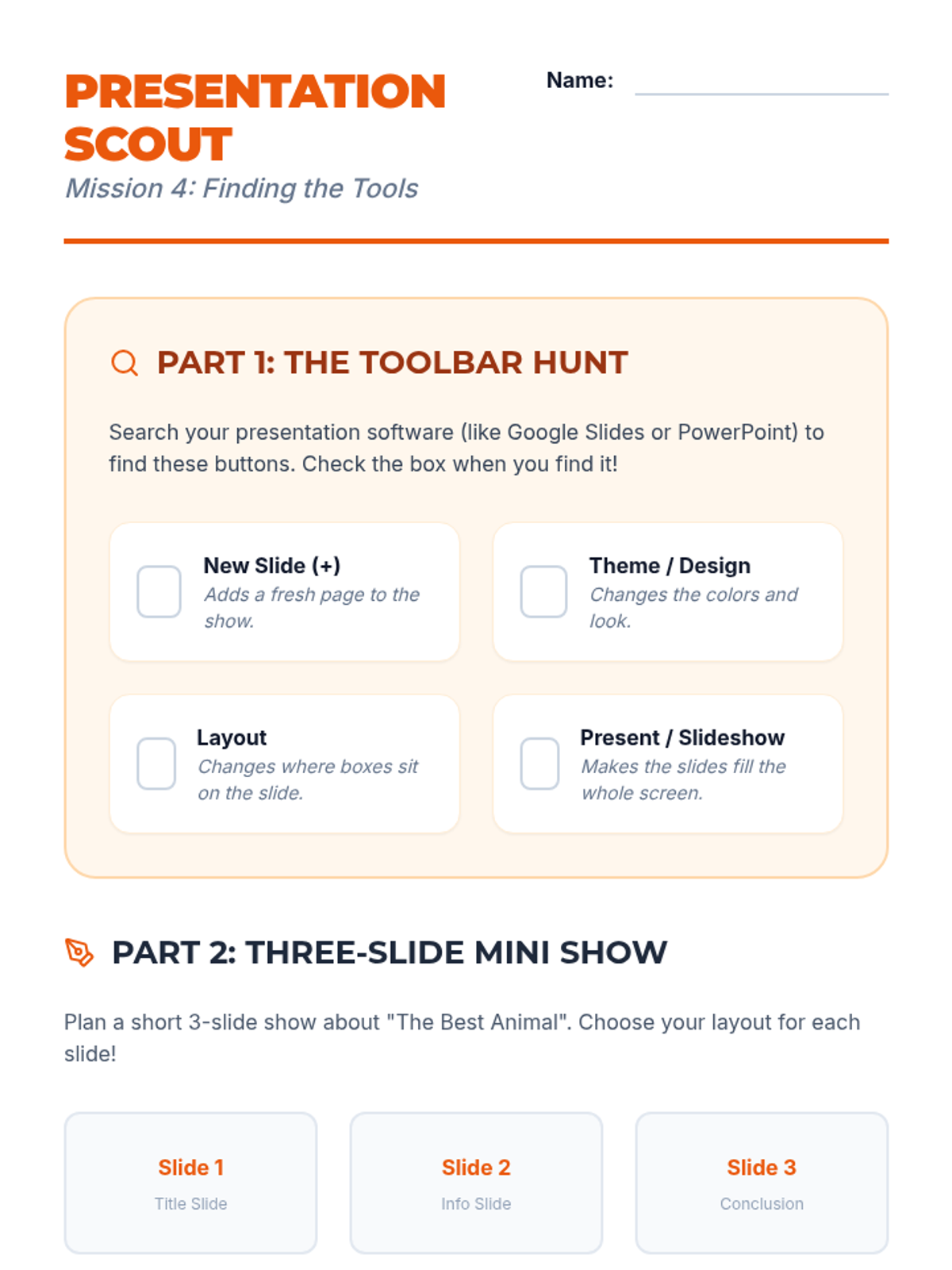 PRESENTATION SCOUT
Mission 4: Finding the Tools

Name:

PART 1: THE TOOLBAR HUNT

Search your presentation software (like Google Slides or PowerPoint) to find these buttons. Check the box when you find it!

New Slide (+)
Adds a fresh page to the show.

Theme / Design
Changes the colors and look.

Layout
Changes where boxes sit on the slide.

Present / Slideshow
Makes the slides fill the whole screen.

PART 2: THREE-SLIDE MINI SHOW

Plan a short 3-slide show about "The Best Animal". Choose your layout for each slide!

Slide 1
Title Slide

Slide 2
Info Slide

Slide 3
Conclusion