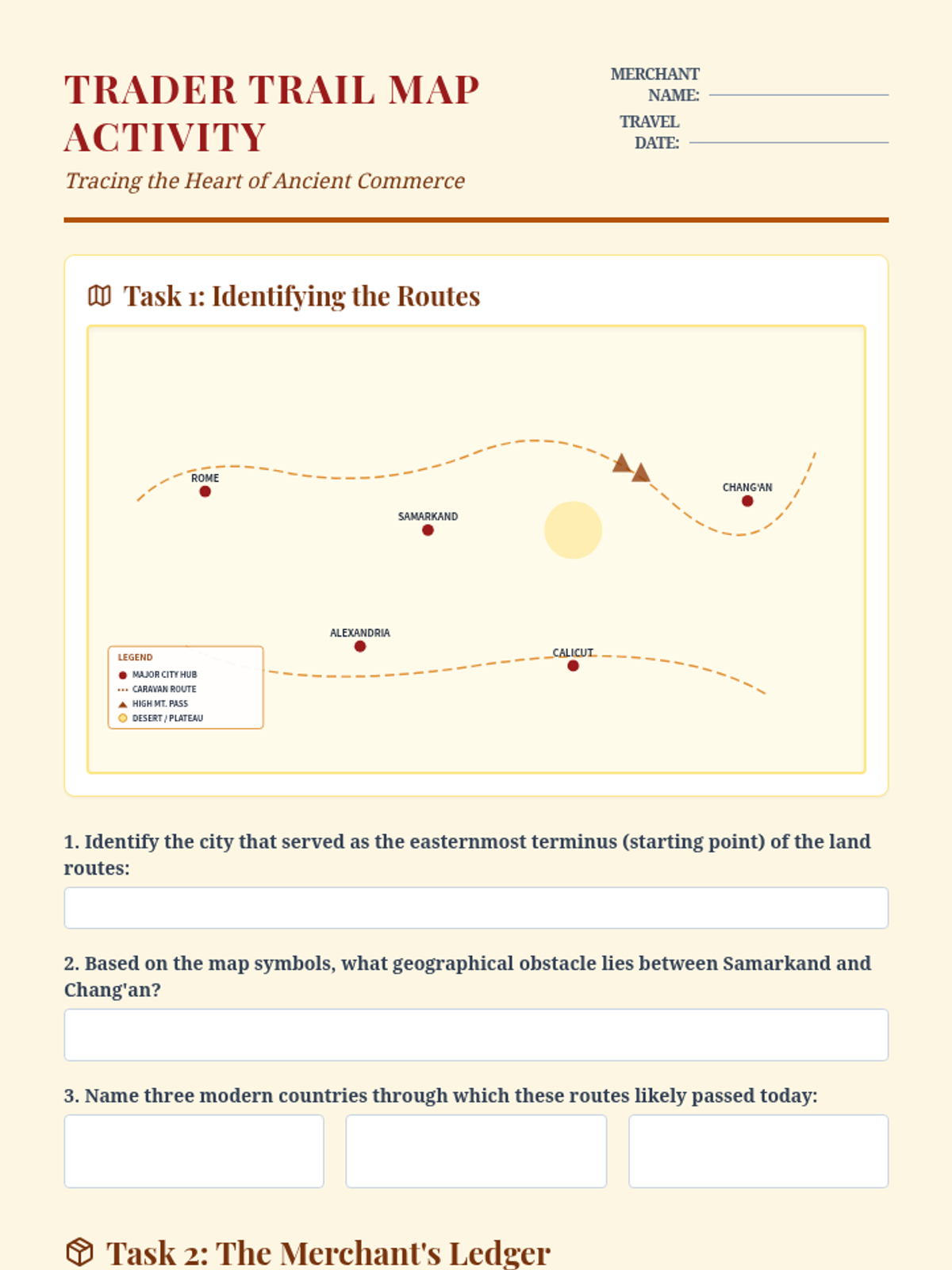 TRADER TRAIL MAP ACTIVITY

Tracing the Heart of Ancient Commerce

MERCHANT NAME:

TRAVEL DATE:

Task 1: Identifying the Routes

ROME

SAMARKAND

CHANG'AN

ALEXANDRIA

CALICUT

LEGEND
MAJOR CITY HUB
CARAVAN ROUTE
HIGH MT. PASS
DESERT / PLATEAU

1. Identify the city that served as the easternmost terminus (starting point) of the land routes:

2. Based on the map symbols, what geographical obstacle lies between Samarkand and Chang'an?

3. Name three modern countries through which these routes likely passed today:

Task 2: The Merchant's Ledger