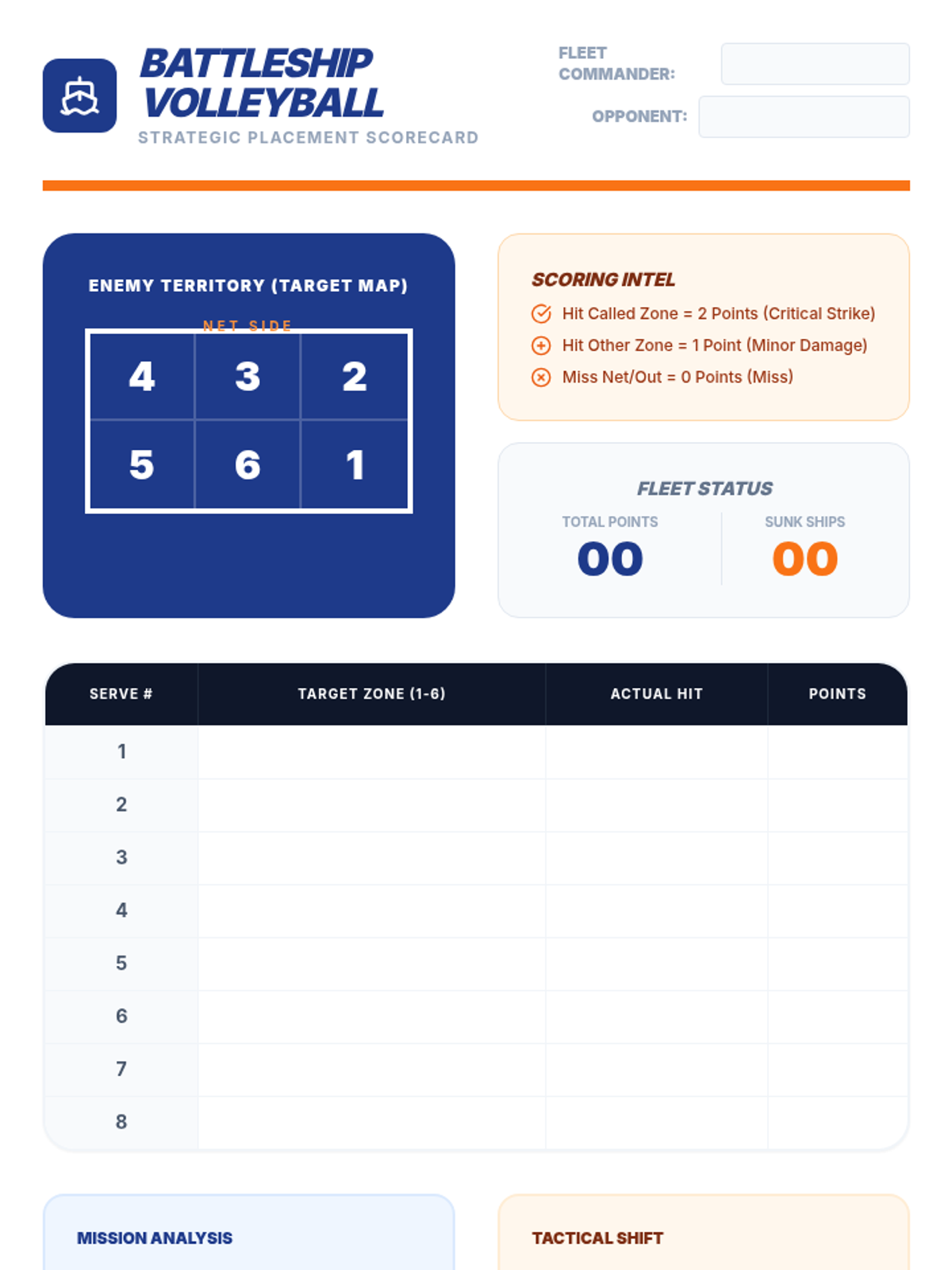 BATTLESHIP VOLLEYBALL
STRATEGIC PLACEMENT SCORECARD

FLEET COMMANDER:
OPPONENT:

ENEMY TERRITORY (TARGET MAP)
NET SIDE

| 4 | 3 | 2 |
|---|---|---|
| 5 | 6 | 1 |

SCORING INTEL
Hit Called Zone = 2 Points (Critical Strike)
Hit Other Zone = 1 Point (Minor Damage)
Miss Net/Out = 0 Points (Miss)

FLEET STATUS
TOTAL POINTS
00
SUNK SHIPS
00

| SERVE # | TARGET ZONE (1-6) | ACTUAL HIT | POINTS |
|---|---|---|---|
| 1 | | | |
| 2 | | | |
| 3 | | | |
| 4 | | | |
| 5 | | | |
| 6 | | | |
| 7 | | | |
| 8 | | | |

MISSION ANALYSIS

TACTICAL SHIFT