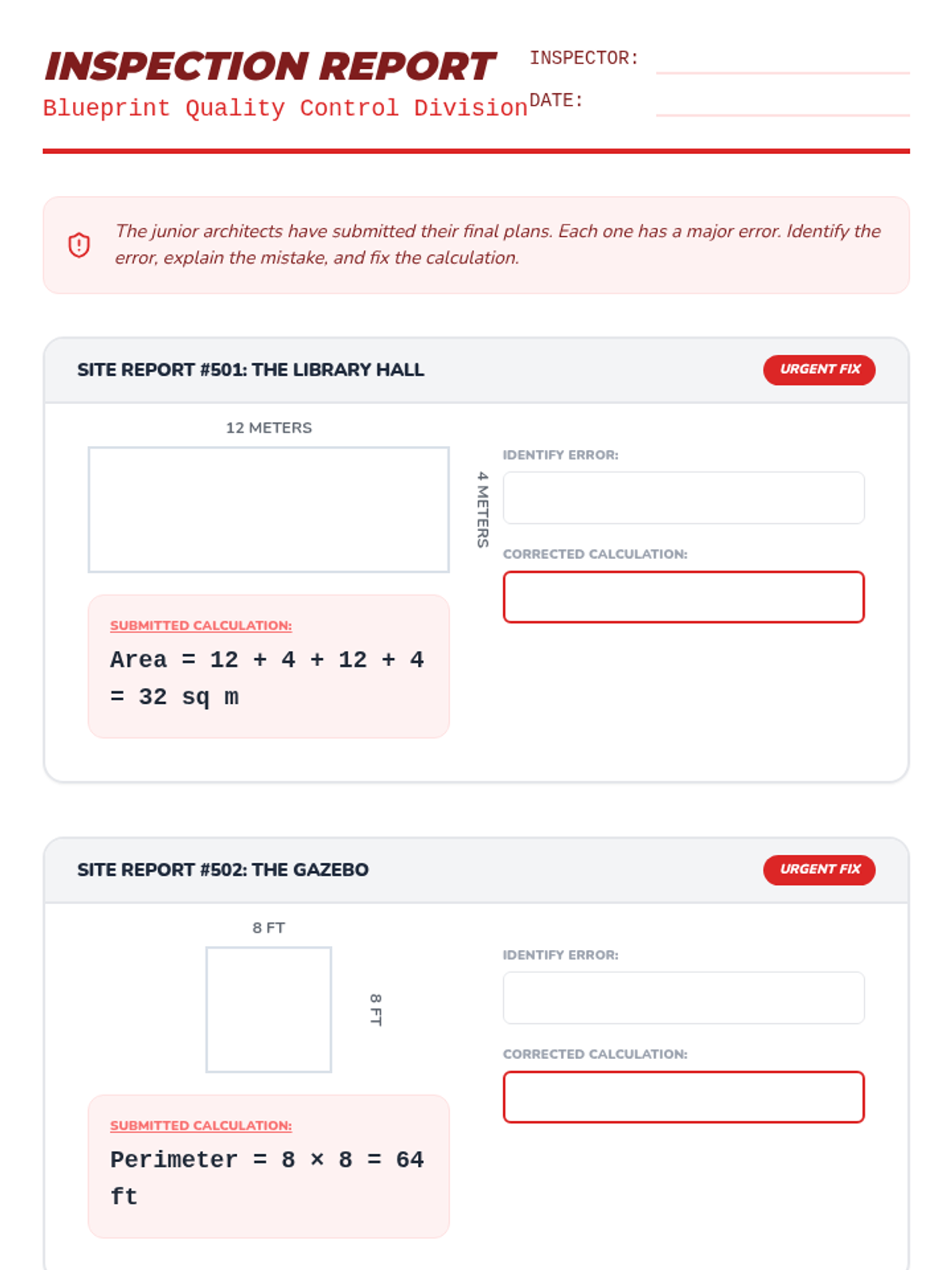 INSPECTION REPORT
Blueprint Quality Control Division

INSPECTOR:
DATE:

The junior architects have submitted their final plans. Each one has a major error. Identify the error, explain the mistake, and fix the calculation.

SITE REPORT #501: THE LIBRARY HALL

URGENT FIX

12 METERS

4 METERS

SUBMITTED CALCULATION:

Area = 12 + 4 + 12 + 4 = 32 sq m

IDENTIFY ERROR:

CORRECTED CALCULATION:

SITE REPORT #502: THE GAZEBO

URGENT FIX

8 FT

8 FT

SUBMITTED CALCULATION:

Perimeter = 8 × 8 = 64 ft

IDENTIFY ERROR:

CORRECTED CALCULATION: