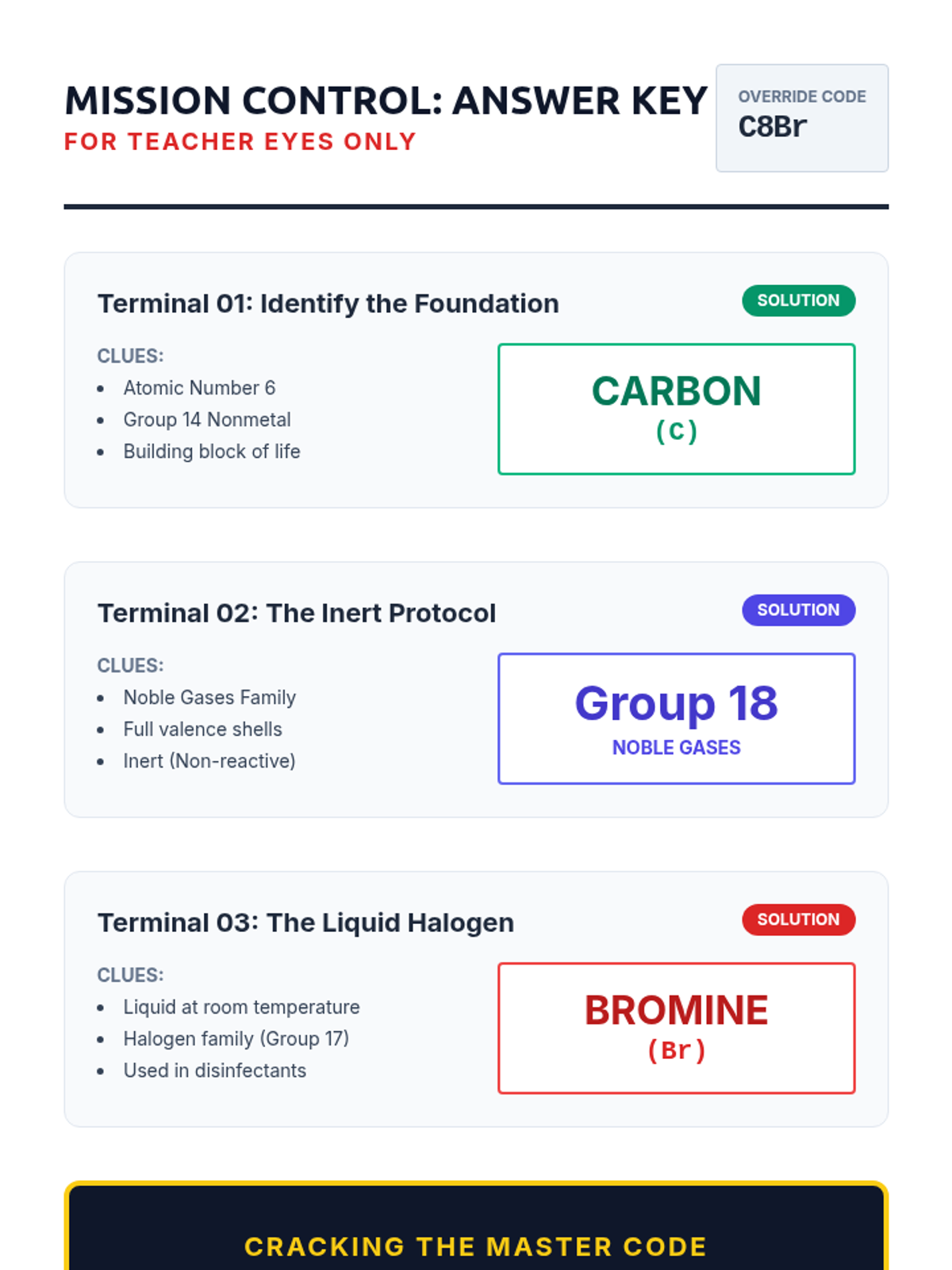 MISSION CONTROL: ANSWER KEY
FOR TEACHER EYES ONLY

OVERRIDE CODE
C8Br

Terminal 01: Identify the Foundation

SOLUTION

CLUES:
• Atomic Number 6
• Group 14 Nonmetal
• Building block of life

CARBON
(C)

Terminal 02: The Inert Protocol

SOLUTION

CLUES:
• Noble Gases Family
• Full valence shells
• Inert (Non-reactive)

Group 18
NOBLE GASES

Terminal 03: The Liquid Halogen

SOLUTION

CLUES:
• Liquid at room temperature
• Halogen family (Group 17)
• Used in disinfectants

BROMINE
(Br)

CRACKING THE MASTER CODE