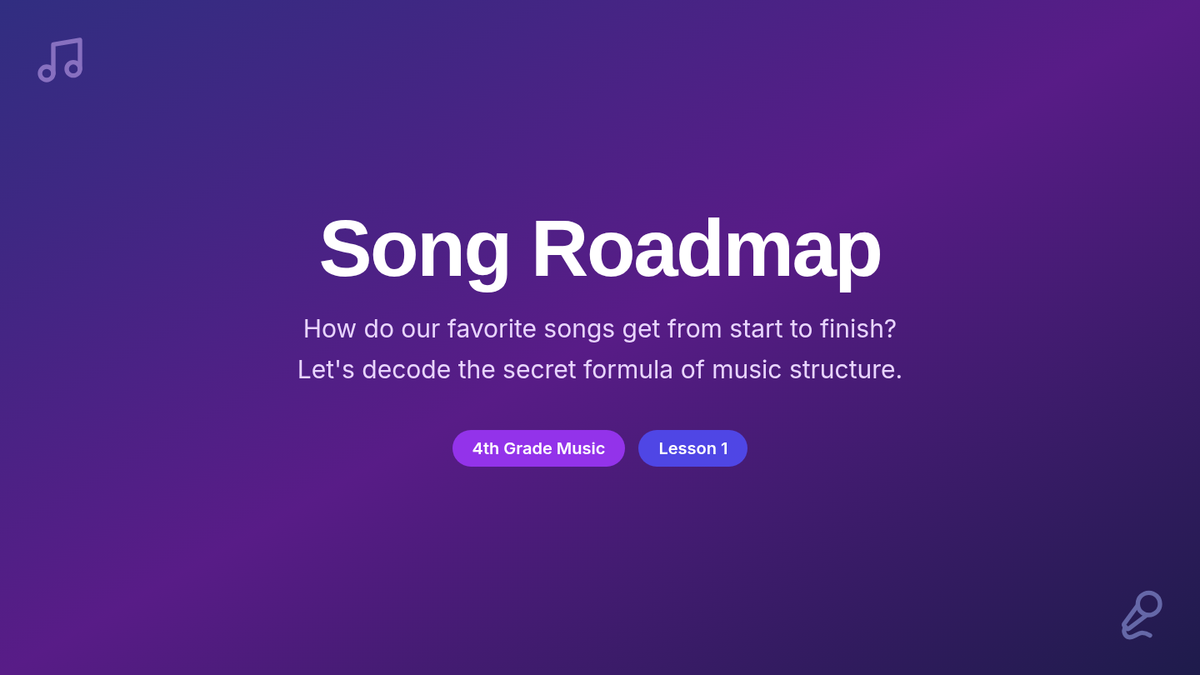 Song Roadmap

How do our favorite songs get from start to finish? Let's decode the secret formula of music structure.

4th Grade Music

Lesson 1