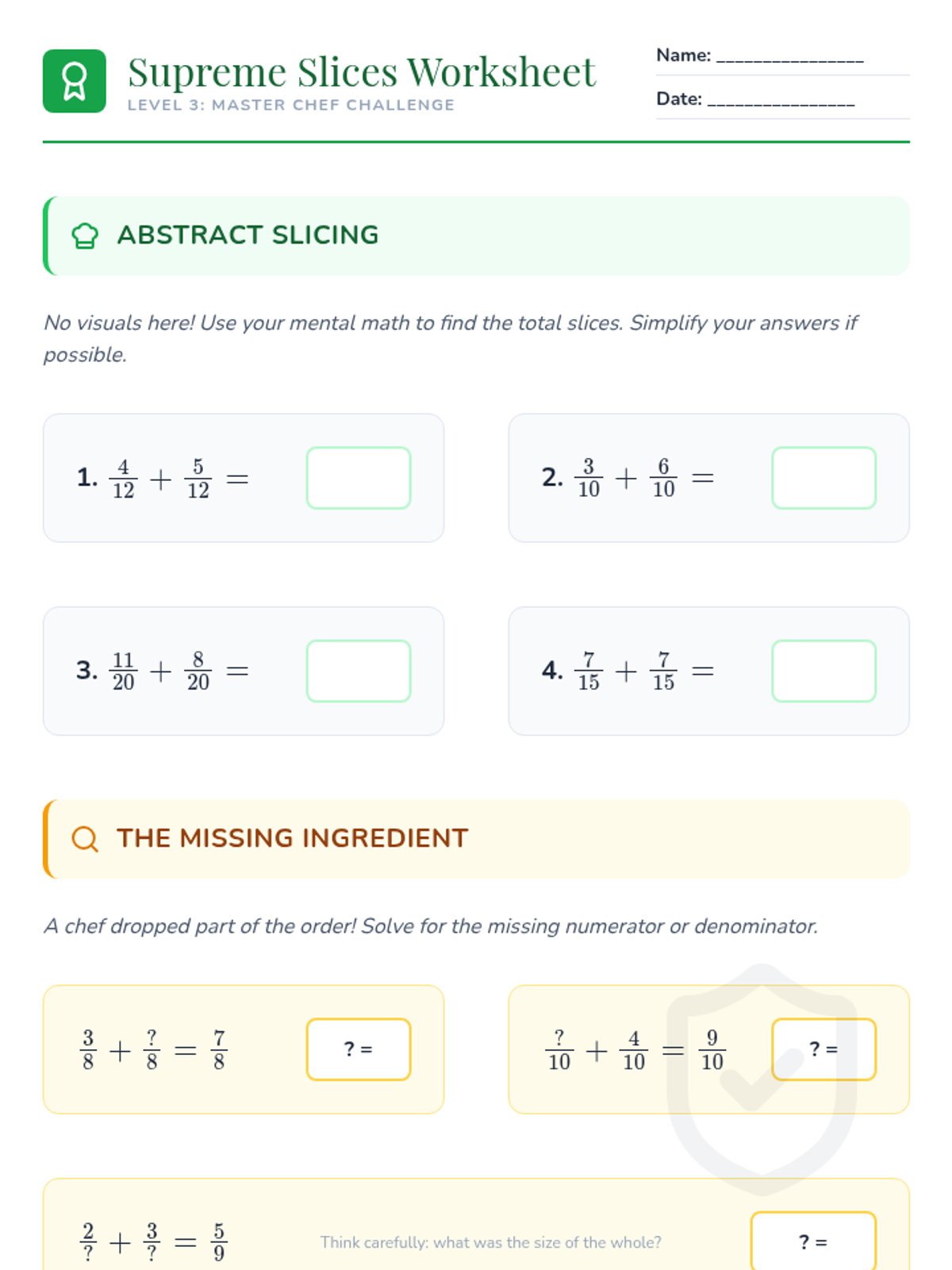 Supreme Slices Worksheet
LEVEL 3: MASTER CHEF CHALLENGE

Name: ________________
Date: ________________

ABSTRACT SLICING

No visuals here! Use your mental math to find the total slices. Simplify your answers if possible.

1. $\frac{4}{12} + \frac{5}{12} =$

2. $\frac{3}{10} + \frac{6}{10} =$

3. $\frac{11}{20} + \frac{8}{20} =$

4. $\frac{7}{15} + \frac{7}{15} =$

THE MISSING INGREDIENT

A chef dropped part of the order! Solve for the missing numerator or denominator.

$\frac{3}{8} + \frac{?}{8} = \frac{7}{8}$ ? =

$\frac{?}{10} + \frac{4}{10} = \frac{9}{10}$ ? =

$\frac{2}{?} + \frac{3}{?} = \frac{5}{9}$ Think carefully: what was the size of the whole? ? =