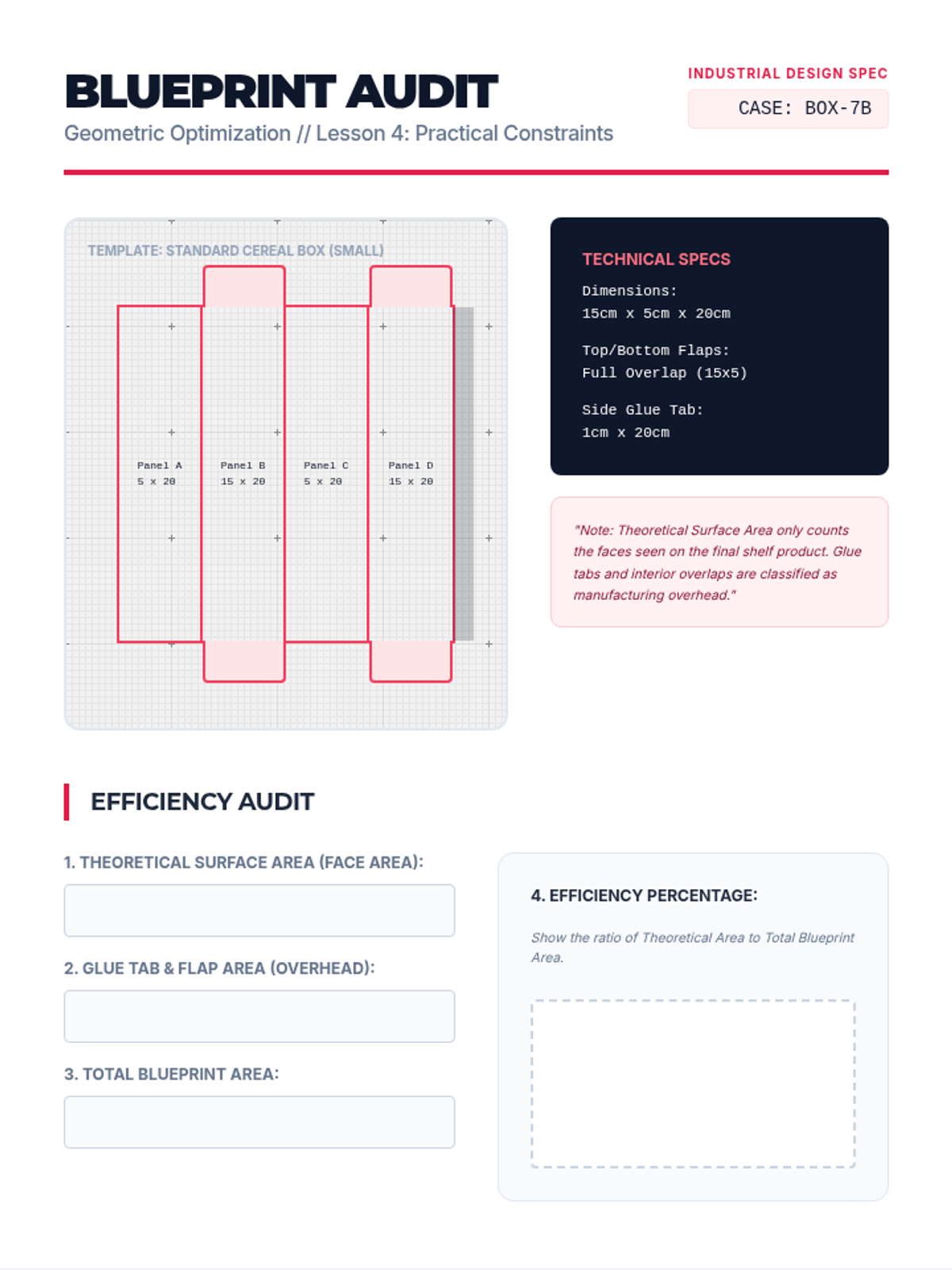 BLUEPRINT AUDIT
Geometric Optimization // Lesson 4: Practical Constraints

INDUSTRIAL DESIGN SPEC
CASE: BOX-7B

TEMPLATE: STANDARD CEREAL BOX (SMALL)

Panel A
5 x 20

Panel B
15 x 20

Panel C
5 x 20

Panel D
15 x 20

TECHNICAL SPECS
Dimensions:
15cm x 5cm x 20cm

Top/Bottom Flaps:
Full Overlap (15x5)

Side Glue Tab:
1cm x 20cm

"Note: Theoretical Surface Area only counts the faces seen on the final shelf product. Glue tabs and interior overlaps are classified as manufacturing overhead."

EFFICIENCY AUDIT

1. THEORETICAL SURFACE AREA (FACE AREA):

2. GLUE TAB & FLAP AREA (OVERHEAD):

3. TOTAL BLUEPRINT AREA:

4. EFFICIENCY PERCENTAGE:

Show the ratio of Theoretical Area to Total Blueprint Area.