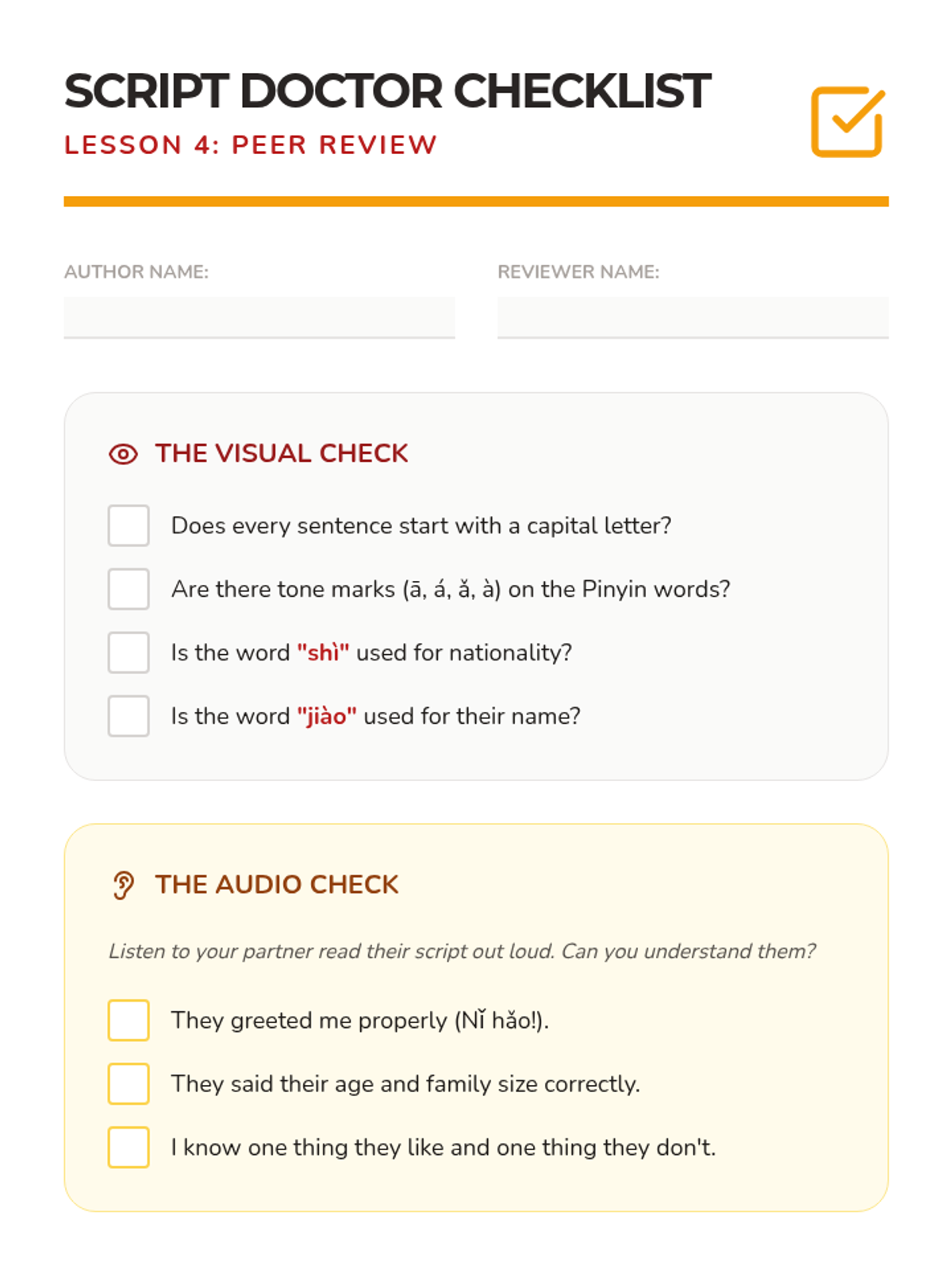 SCRIPT DOCTOR CHECKLIST
LESSON 4: PEER REVIEW

AUTHOR NAME:

REVIEWER NAME:

THE VISUAL CHECK

Does every sentence start with a capital letter?

Are there tone marks (ā, á, ǎ, à) on the Pinyin words?

Is the word "shì" used for nationality?

Is the word "jiào" used for their name?

THE AUDIO CHECK

Listen to your partner read their script out loud. Can you understand them?

They greeted me properly (Nǐ hǎo!).

They said their age and family size correctly.

I know one thing they like and one thing they don't.