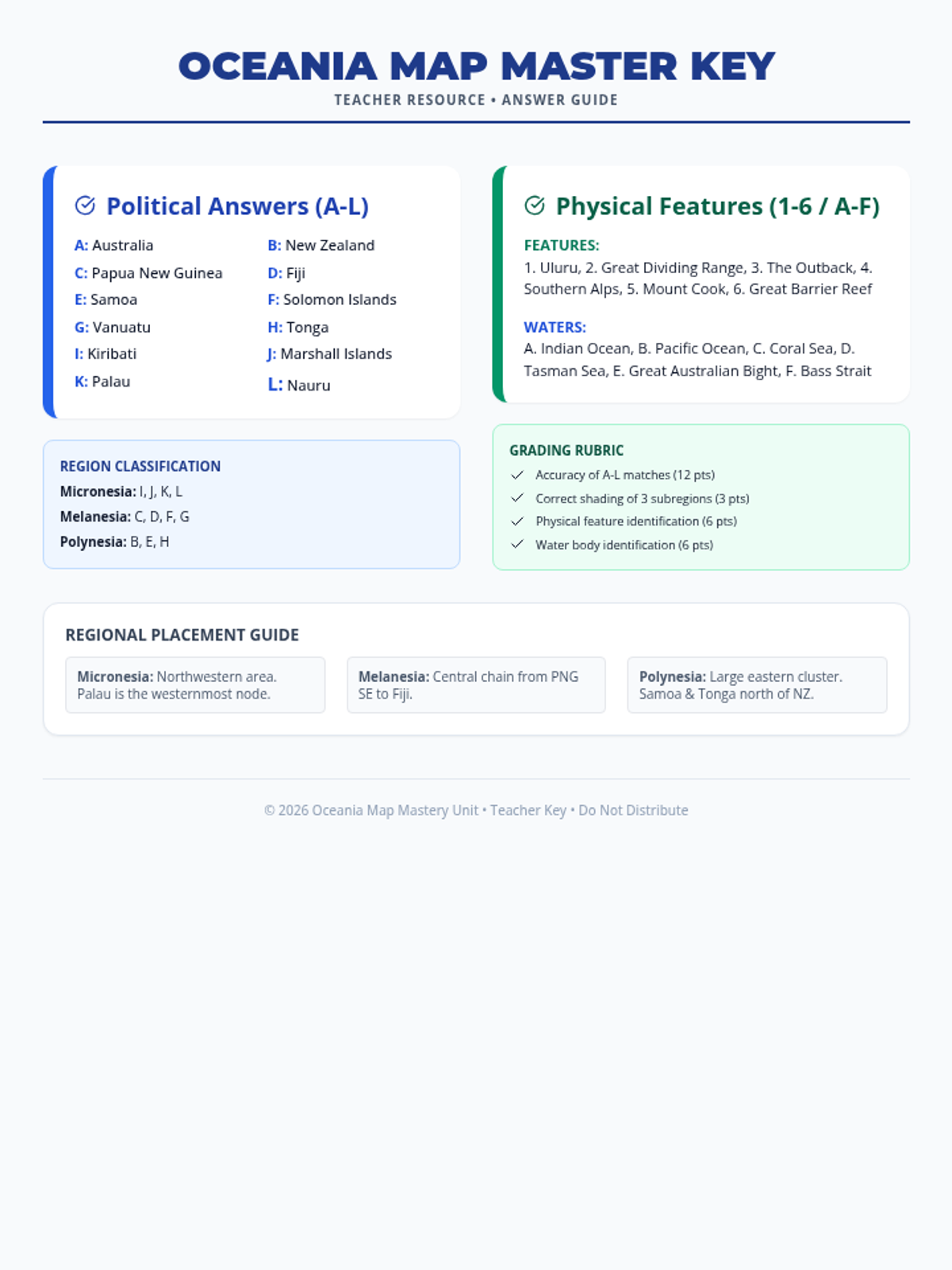 OCEANIA MAP MASTER KEY
TEACHER RESOURCE • ANSWER GUIDE

Political Answers (A-L)

A: Australia
B: New Zealand
C: Papua New Guinea
D: Fiji
E: Samoa
F: Solomon Islands
G: Vanuatu
H: Tonga
I: Kiribati
J: Marshall Islands
K: Palau
L: Nauru

REGION CLASSIFICATION
Micronesia: I, J, K, L
Melanesia: C, D, F, G
Polynesia: B, E, H

Physical Features (1-6 / A-F)

FEATURES:
1. Uluru, 2. Great Dividing Range, 3. The Outback, 4. Southern Alps, 5. Mount Cook, 6. Great Barrier Reef

WATERS:
A. Indian Ocean, B. Pacific Ocean, C. Coral Sea, D. Tasman Sea, E. Great Australian Bight, F. Bass Strait

GRADING RUBRIC
✓ Accuracy of A-L matches (12 pts)
✓ Correct shading of 3 subregions (3 pts)
✓ Physical feature identification (6 pts)
✓ Water body identification (6 pts)

REGIONAL PLACEMENT GUIDE

Micronesia: Northwestern area. Palau is the westernmost node.

Melanesia: Central chain from PNG SE to Fiji.

Polynesia: Large eastern cluster. Samoa & Tonga north of NZ.

© 2026 Oceania Map Mastery Unit • Teacher Key • Do Not Distribute