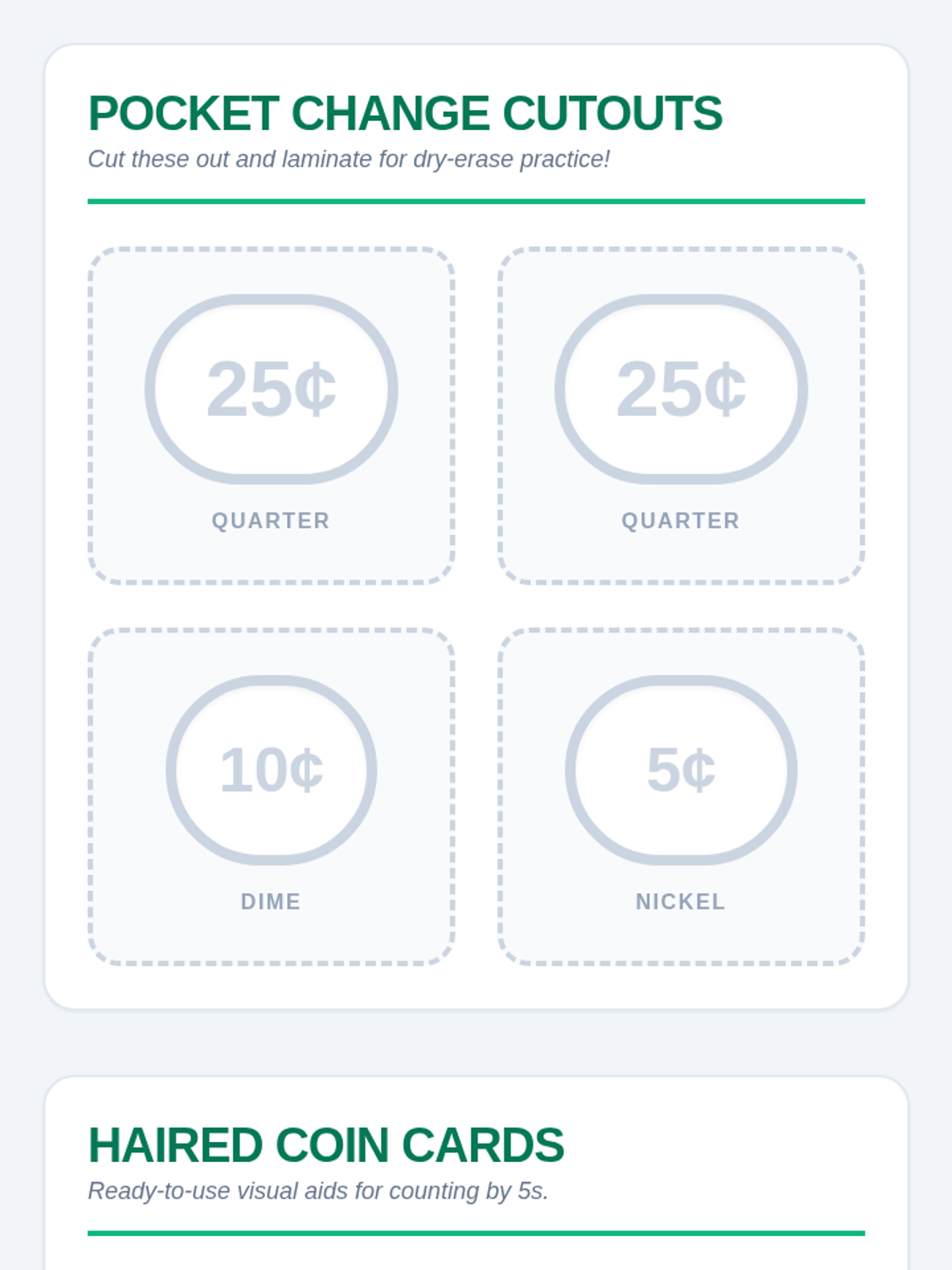 POCKET CHANGE CUTOUTS

Cut these out and laminate for dry-erase practice!

25¢
QUARTER

25¢
QUARTER

10¢
DIME

5¢
NICKEL

HAIRED COIN CARDS

Ready-to-use visual aids for counting by 5s.