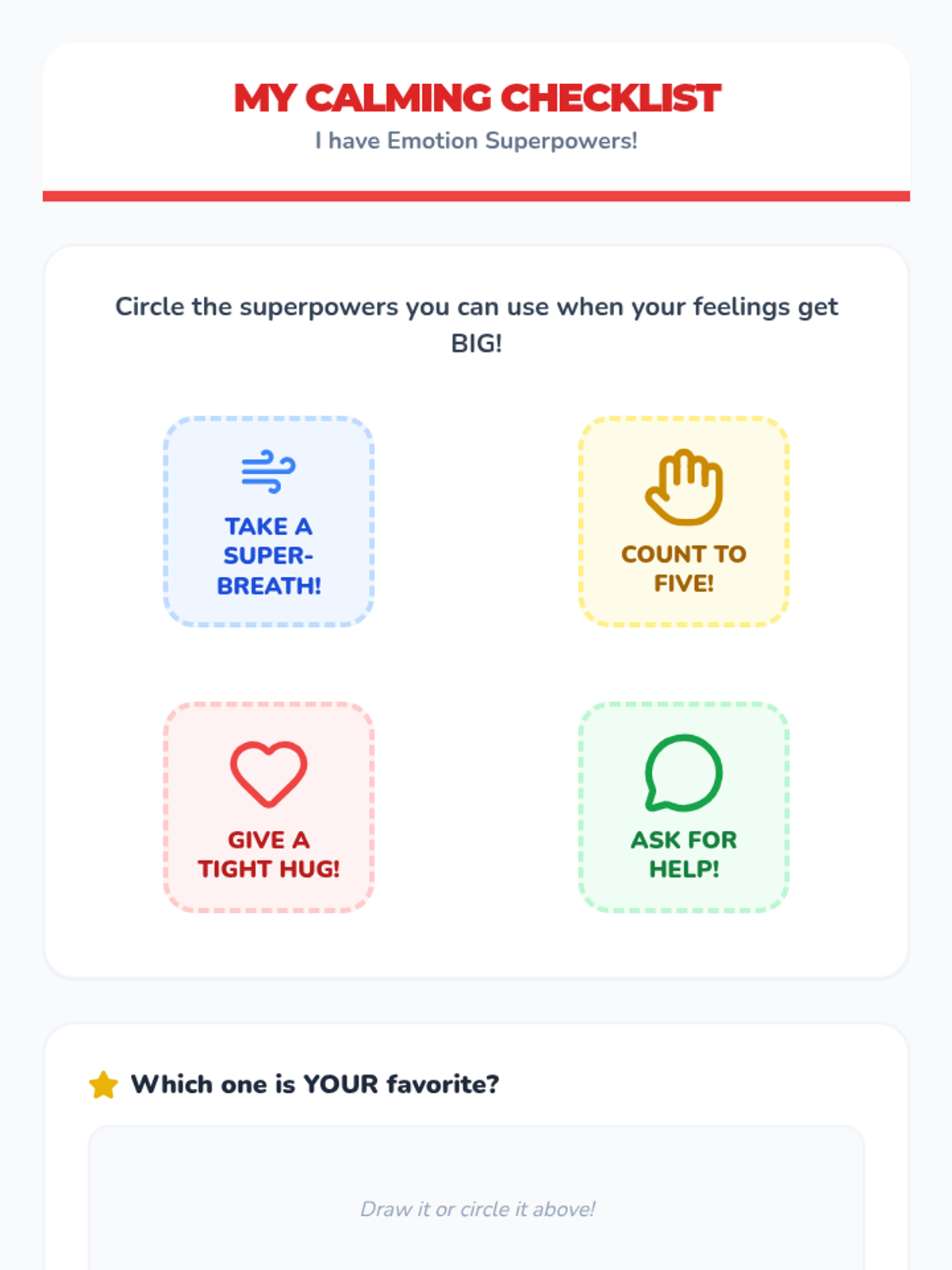 MY CALMING CHECKLIST
I have Emotion Superpowers!

Circle the superpowers you can use when your feelings get BIG!

TAKE A SUPER-BREATH!

COUNT TO FIVE!

GIVE A TIGHT HUG!

ASK FOR HELP!

Which one is YOUR favorite?

Draw it or circle it above!