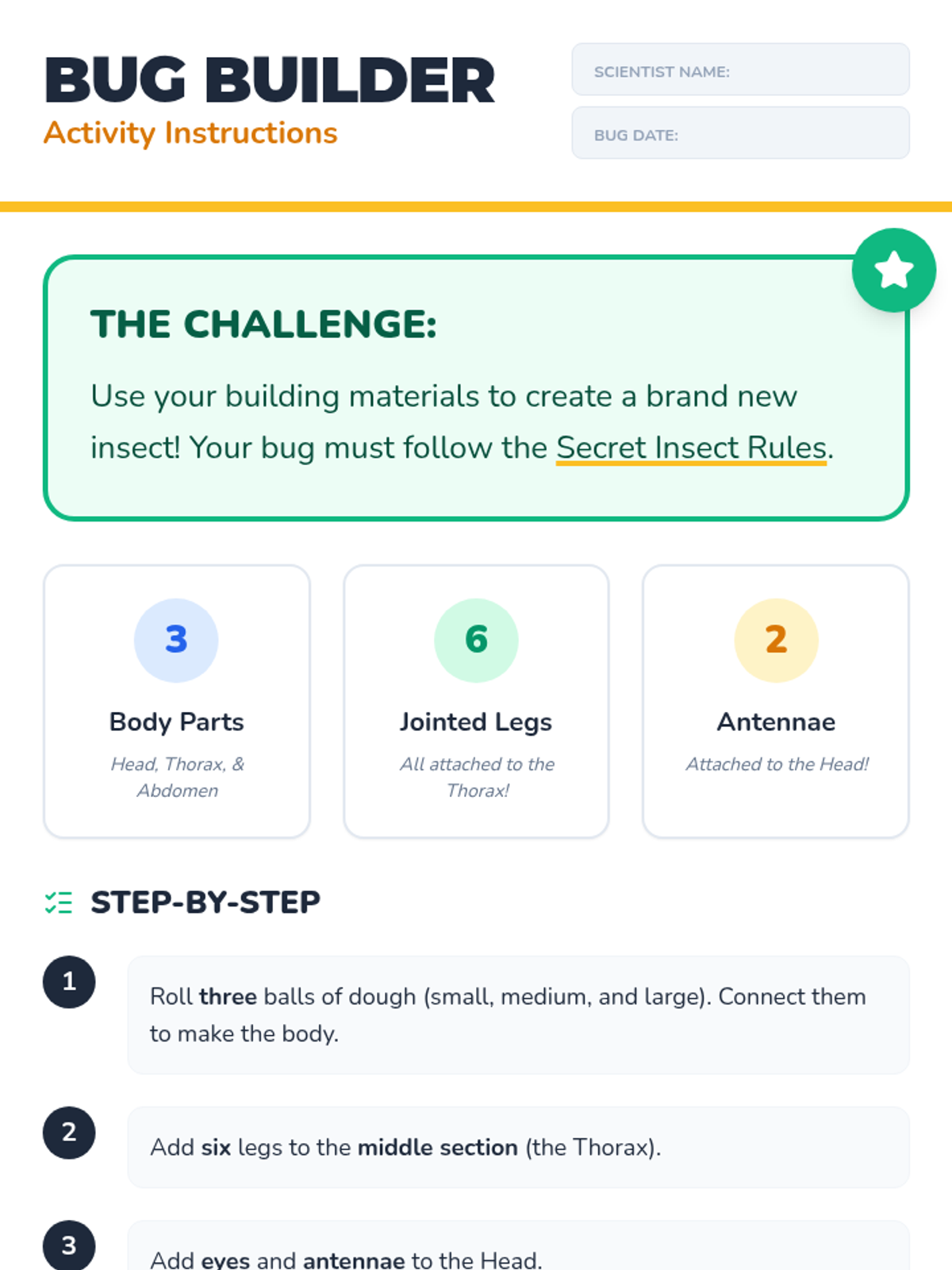 BUG BUILDER
Activity Instructions

SCIENTIST NAME:

BUG DATE:

THE CHALLENGE:

Use your building materials to create a brand new insect! Your bug must follow the Secret Insect Rules.

3
Body Parts
Head, Thorax, & Abdomen

6
Jointed Legs
All attached to the Thorax!

2
Antennae
Attached to the Head!

STEP-BY-STEP

1
Roll three balls of dough (small, medium, and large). Connect them to make the body.

2
Add six legs to the middle section (the Thorax).

3
Add eyes and antennae to the Head.