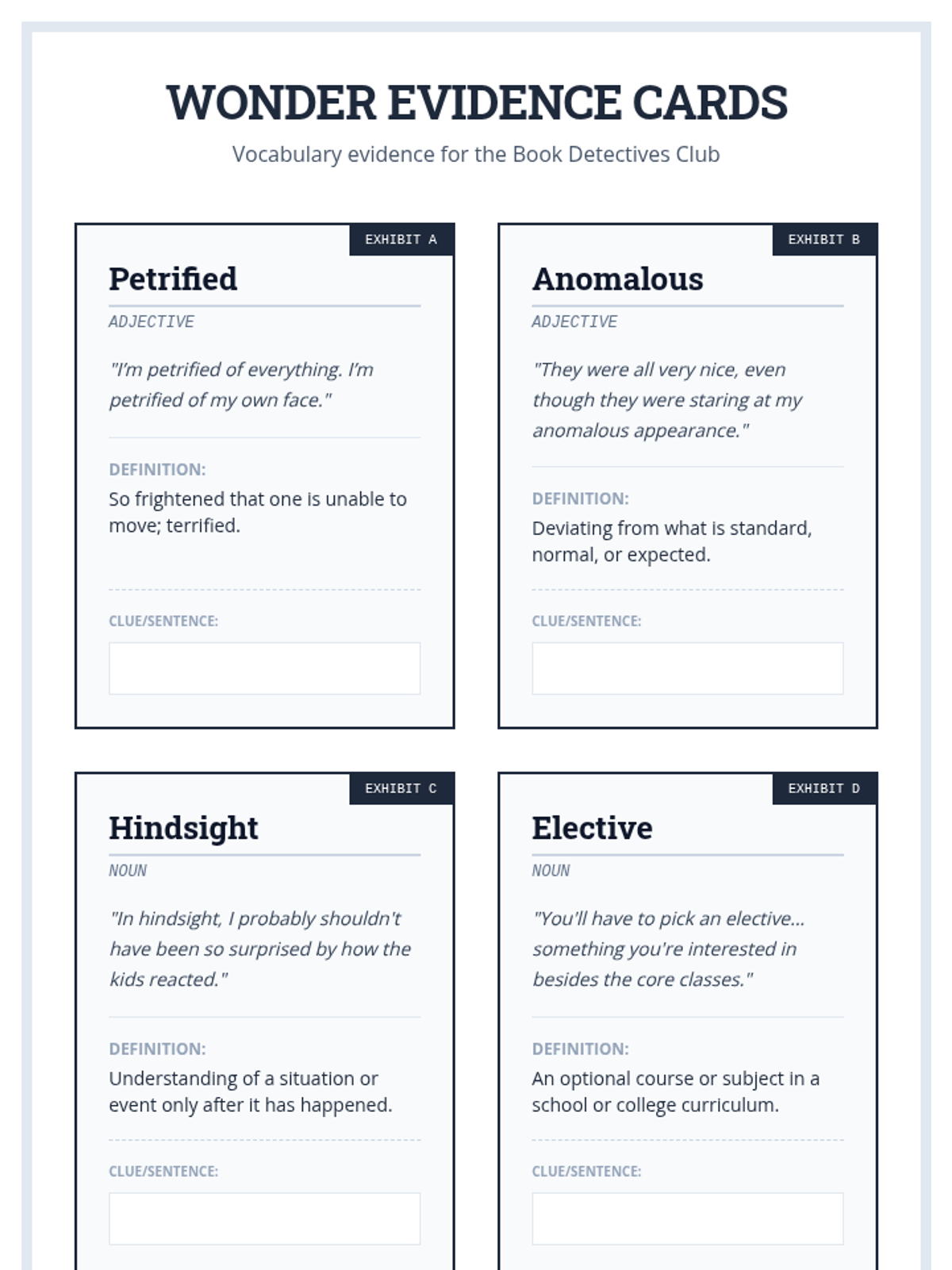 WONDER EVIDENCE CARDS

Vocabulary evidence for the Book Detectives Club

EXHIBIT A

Petrified

ADJECTIVE

"I'm petrified of everything. I'm petrified of my own face."

DEFINITION:

So frightened that one is unable to move; terrified.

CLUE/SENTENCE:

EXHIBIT B

Anomalous

ADJECTIVE

"They were all very nice, even though they were staring at my anomalous appearance."

DEFINITION:

Deviating from what is standard, normal, or expected.

CLUE/SENTENCE:

EXHIBIT C

Hindsight

NOUN

"In hindsight, I probably shouldn't have been so surprised by how the kids reacted."

DEFINITION:

Understanding of a situation or event only after it has happened.

CLUE/SENTENCE:

EXHIBIT D

Elective

NOUN

"You'll have to pick an elective... something you're interested in besides the core classes."

DEFINITION:

An optional course or subject in a school or college curriculum.

CLUE/SENTENCE: