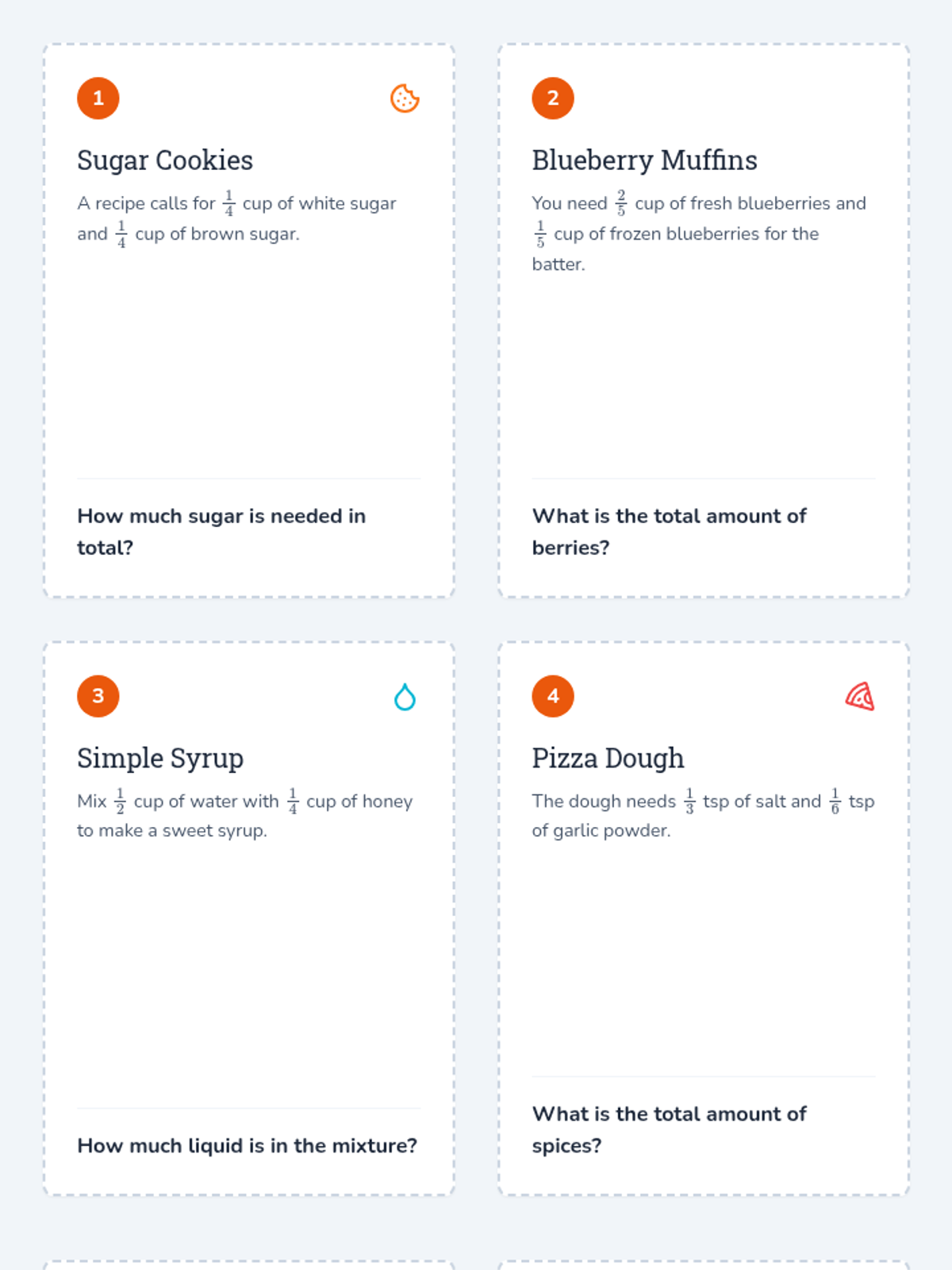 1

Sugar Cookies

A recipe calls for $\frac{1}{4}$ cup of white sugar and $\frac{1}{4}$ cup of brown sugar.

How much sugar is needed in total?

2

Blueberry Muffins

You need $\frac{2}{5}$ cup of fresh blueberries and $\frac{1}{5}$ cup of frozen blueberries for the batter.

What is the total amount of berries?

3

Simple Syrup

Mix $\frac{1}{2}$ cup of water with $\frac{1}{4}$ cup of honey to make a sweet syrup.

How much liquid is in the mixture?

4

Pizza Dough

The dough needs $\frac{1}{3}$ tsp of salt and $\frac{1}{6}$ tsp of garlic powder.

What is the total amount of spices?