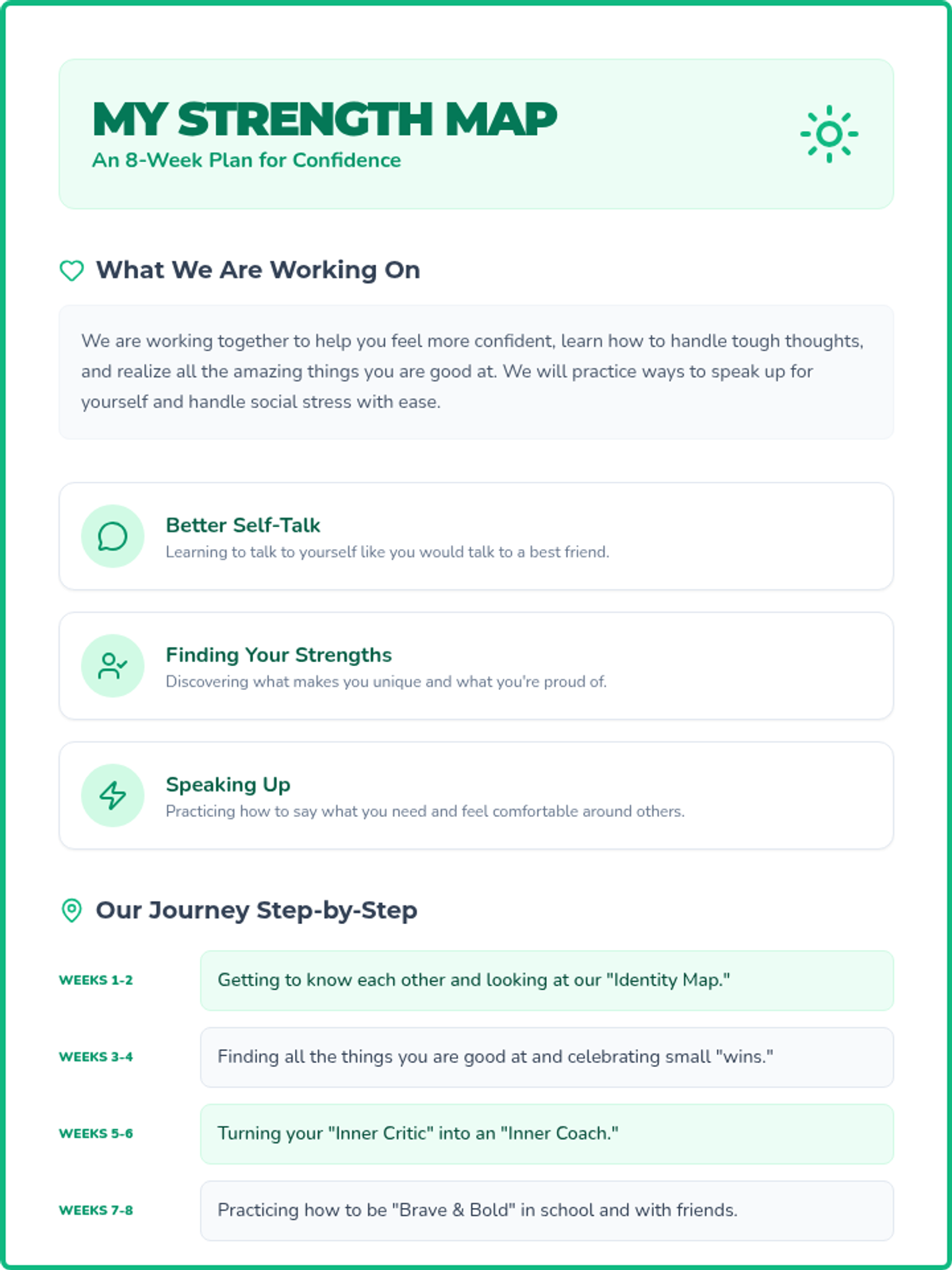 MY STRENGTH MAP
An 8-Week Plan for Confidence

What We Are Working On

We are working together to help you feel more confident, learn how to handle tough thoughts, and realize all the amazing things you are good at. We will practice ways to speak up for yourself and handle social stress with ease.

Better Self-Talk
Learning to talk to yourself like you would talk to a best friend.

Finding Your Strengths
Discovering what makes you unique and what you're proud of.

Speaking Up
Practicing how to say what you need and feel comfortable around others.

Our Journey Step-by-Step

WEEKS 1-2
Getting to know each other and looking at our "Identity Map."

WEEKS 3-4
Finding all the things you are good at and celebrating small "wins."

WEEKS 5-6
Turning your "Inner Critic" into an "Inner Coach."

WEEKS 7-8
Practicing how to be "Brave & Bold" in school and with friends.