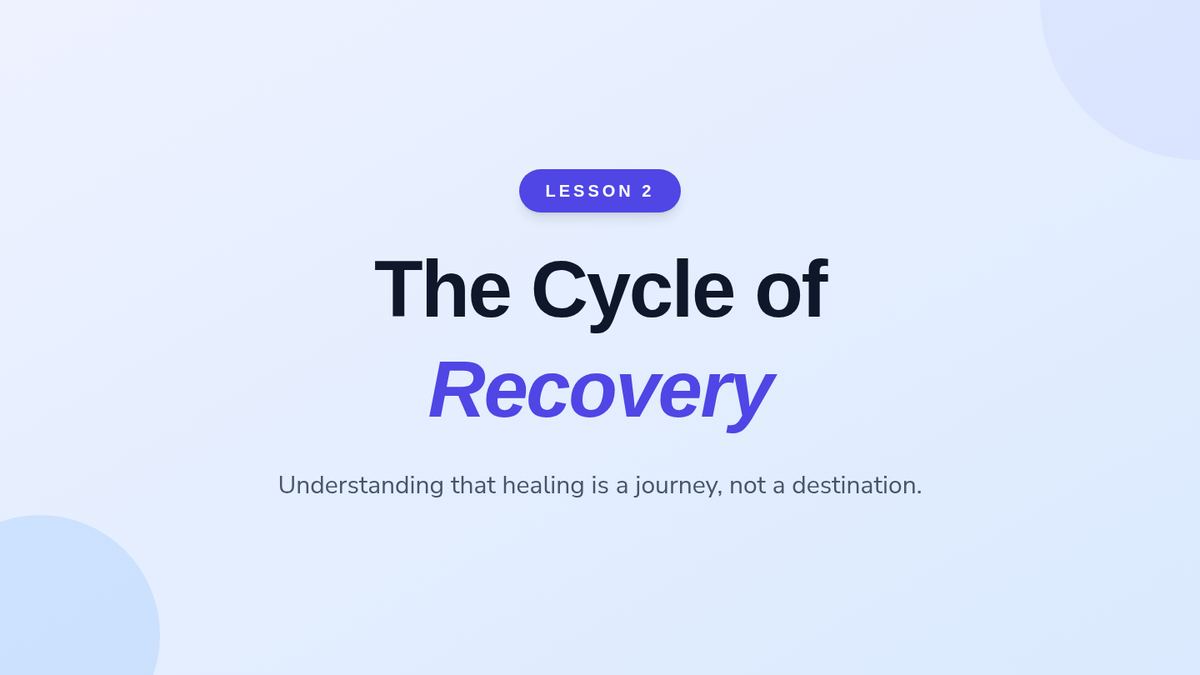 LESSON 2

The Cycle of
Recovery

Understanding that healing is a journey, not a destination.