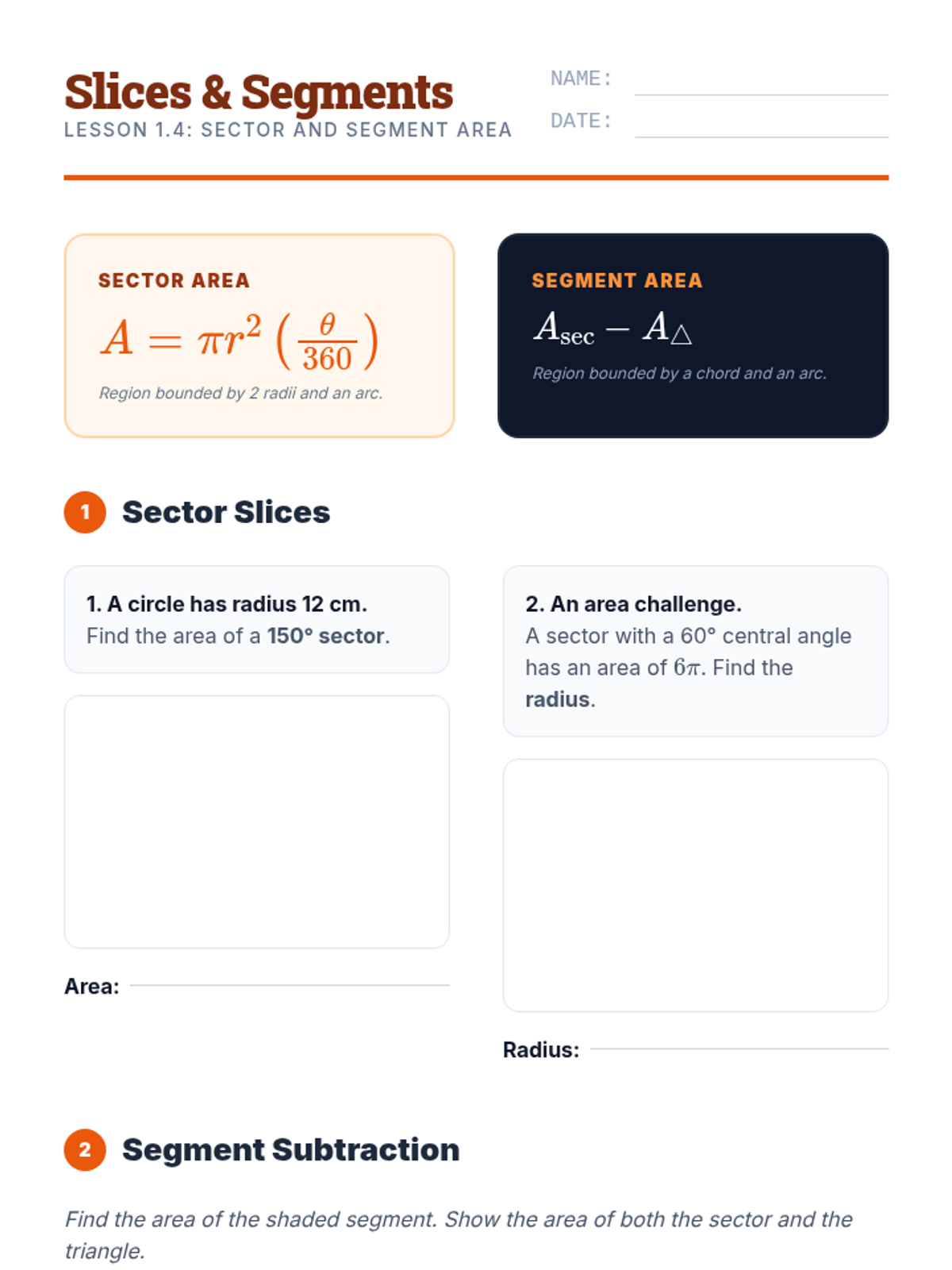 Slices & Segments
LESSON 1.4: SECTOR AND SEGMENT AREA

NAME:
DATE:

SECTOR AREA
$A = \pi r^2 \left(\frac{\theta}{360}\right)$
Region bounded by 2 radii and an arc.

SEGMENT AREA
$A_{\text{sec}} - A_{\triangle}$
Region bounded by a chord and an arc.

1 Sector Slices

1. A circle has radius 12 cm.
Find the area of a 150° sector.

Area:

2. An area challenge.
A sector with a 60° central angle has an area of $6\pi$. Find the radius.

Radius:

2 Segment Subtraction

Find the area of the shaded segment. Show the area of both the sector and the triangle.