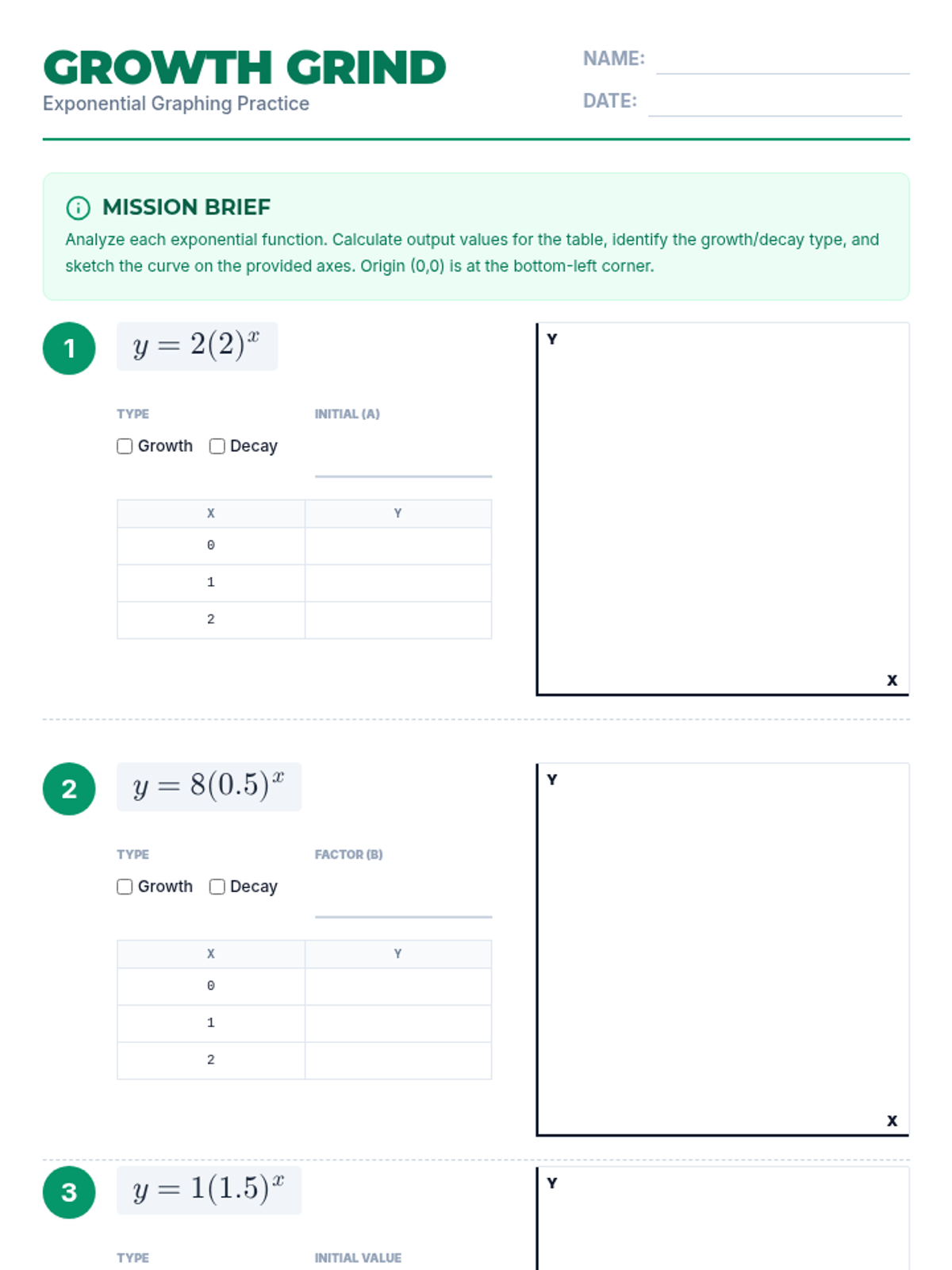 GROWTH GRIND
Exponential Graphing Practice

NAME:
DATE:

MISSION BRIEF
Analyze each exponential function. Calculate output values for the table, identify the growth/decay type, and sketch the curve on the provided axes. Origin (0,0) is at the bottom-left corner.

1
$y = 2(2)^x$

TYPE
Growth Decay

INITIAL (A)

| X | Y |
|---|---|
| 0 | |
| 1 | |
| 2 | |

Y
X

2
$y = 8(0.5)^x$

TYPE
Growth Decay

FACTOR (B)

| X | Y |
|---|---|
| 0 | |
| 1 | |
| 2 | |

Y
X

3
$y = 1(1.5)^x$

TYPE

INITIAL VALUE

Y