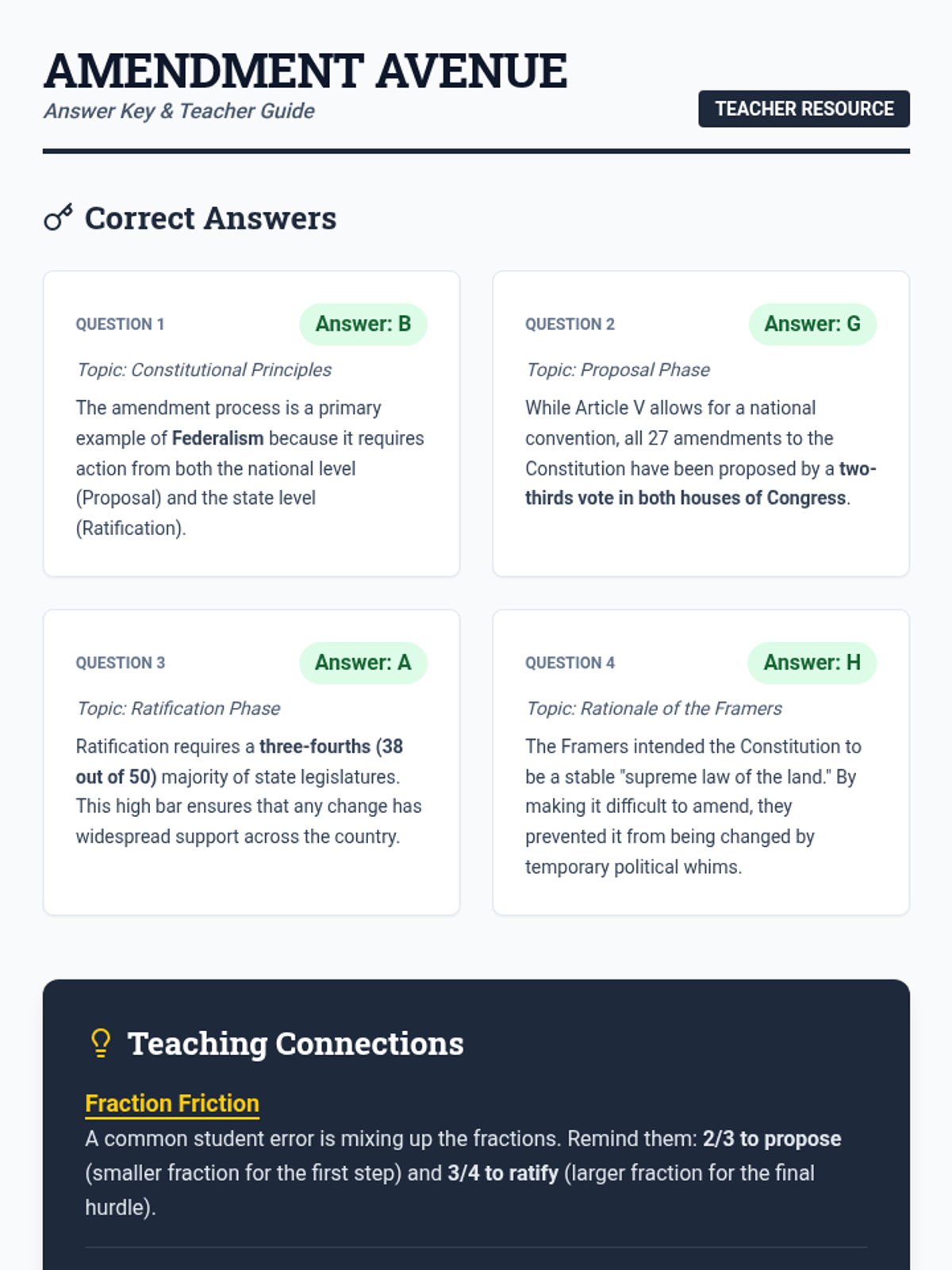 AMENDMENT AVENUE
Answer Key & Teacher Guide

TEACHER RESOURCE

Correct Answers

QUESTION 1
Answer: B
Topic: Constitutional Principles
The amendment process is a primary example of Federalism because it requires action from both the national level (Proposal) and the state level (Ratification).

QUESTION 2
Answer: G
Topic: Proposal Phase
While Article V allows for a national convention, all 27 amendments to the Constitution have been proposed by a two-thirds vote in both houses of Congress.

QUESTION 3
Answer: A
Topic: Ratification Phase
Ratification requires a three-fourths (38 out of 50) majority of state legislatures. This high bar ensures that any change has widespread support across the country.

QUESTION 4
Answer: H
Topic: Rationale of the Framers
The Framers intended the Constitution to be a stable "supreme law of the land." By making it difficult to amend, they prevented it from being changed by temporary political whims.

Teaching Connections

Fraction Friction
A common student error is mixing up the fractions. Remind them: 2/3 to propose (smaller fraction for the first step) and 3/4 to ratify (larger fraction for the final hurdle).