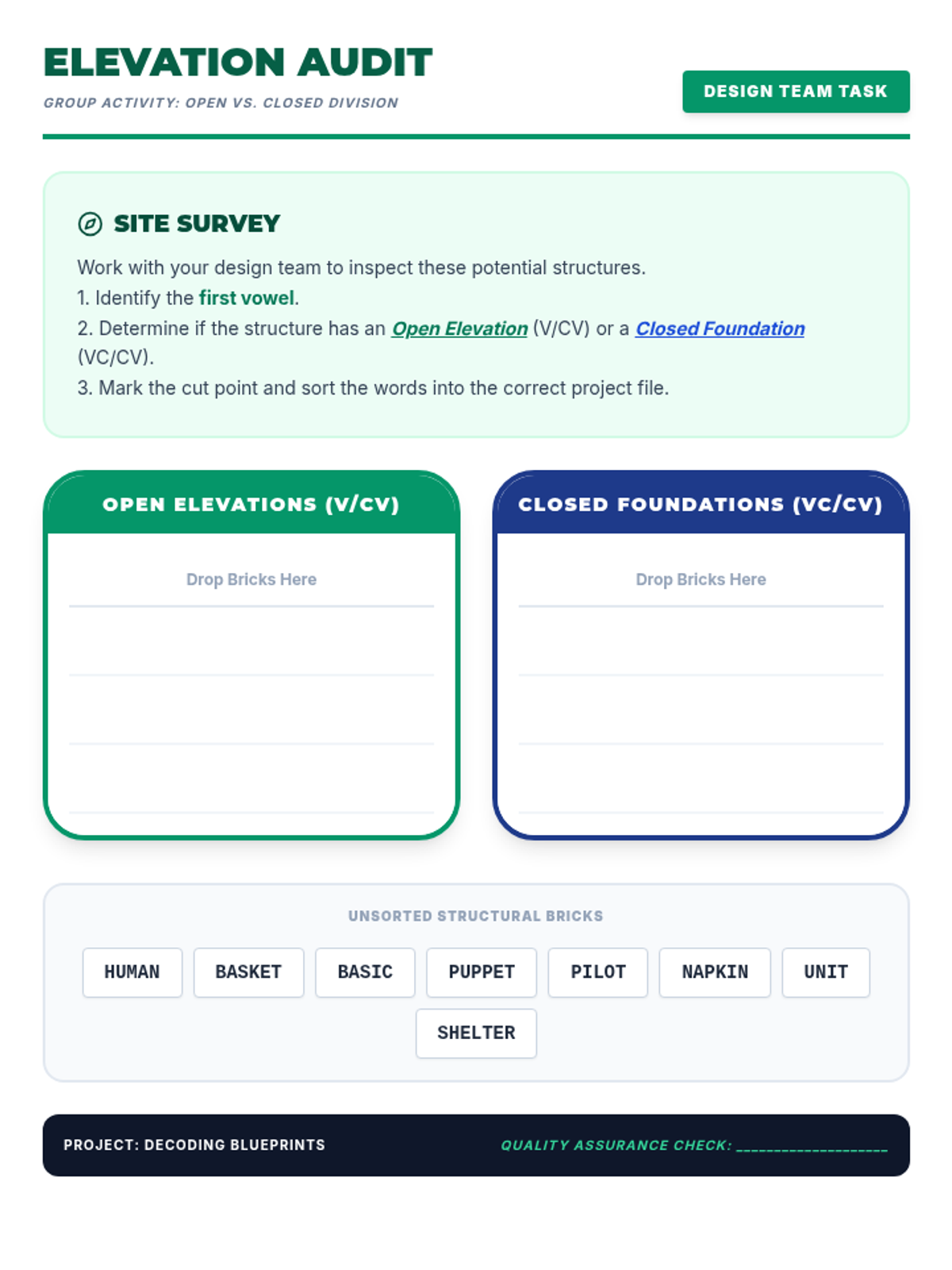 ELEVATION AUDIT

GROUP ACTIVITY: OPEN VS. CLOSED DIVISION

DESIGN TEAM TASK

SITE SURVEY

Work with your design team to inspect these potential structures.
1. Identify the first vowel.
2. Determine if the structure has an Open Elevation (V/CV) or a Closed Foundation (VC/CV).
3. Mark the cut point and sort the words into the correct project file.

OPEN ELEVATIONS (V/CV)

Drop Bricks Here

CLOSED FOUNDATIONS (VC/CV)

Drop Bricks Here

UNSORTED STRUCTURAL BRICKS

HUMAN BASKET BASIC PUPPET PILOT NAPKIN UNIT SHELTER

PROJECT: DECODING BLUEPRINTS

QUALITY ASSURANCE CHECK: ____