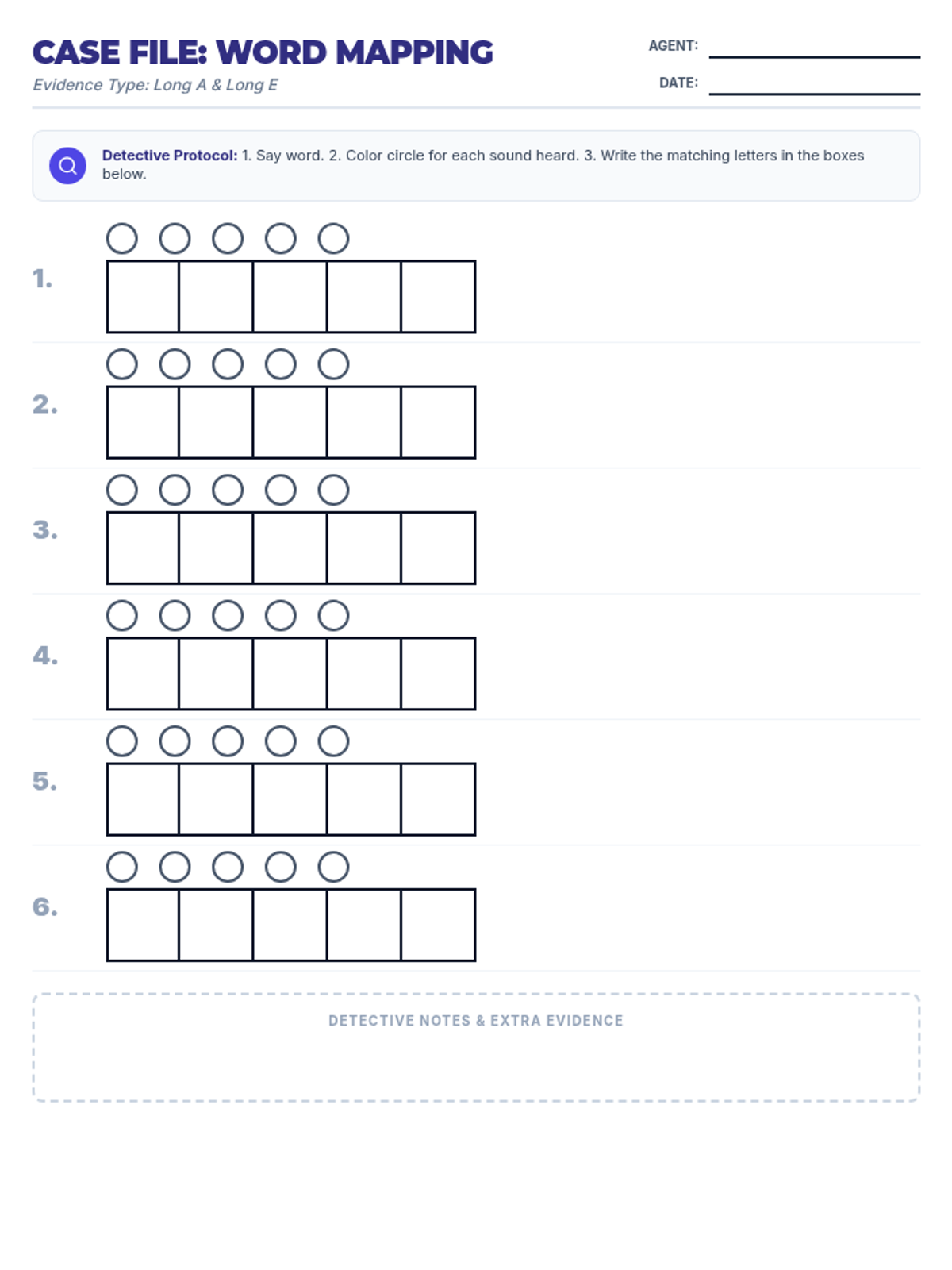 CASE FILE: WORD MAPPING
Evidence Type: Long A & Long E

AGENT:
DATE:

Detective Protocol: 1. Say word. 2. Color circle for each sound heard. 3. Write the matching letters in the boxes below.

1.

2.

3.

4.

5.

6.

DETECTIVE NOTES & EXTRA EVIDENCE