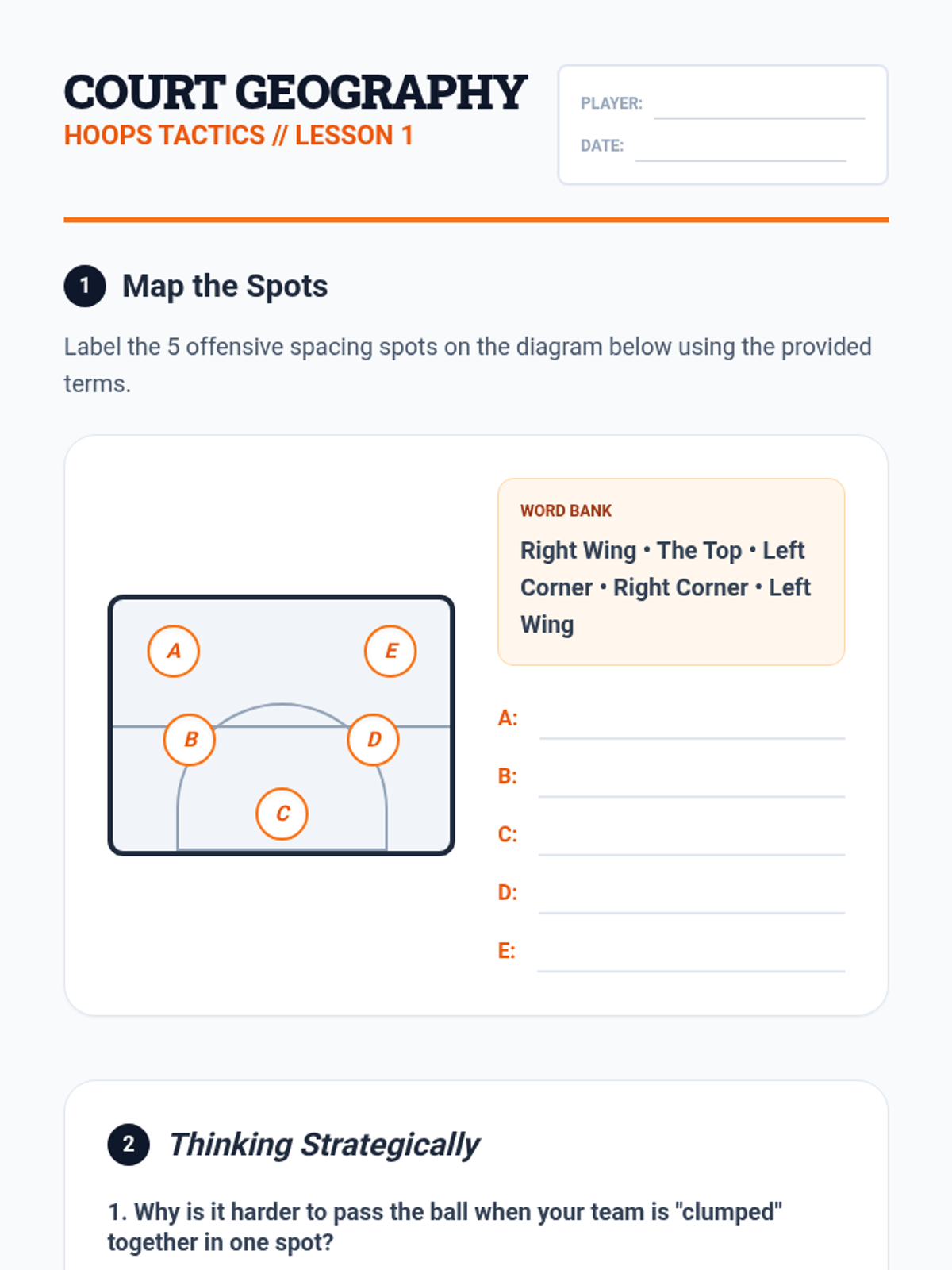 COURT GEOGRAPHY
HOOPS TACTICS // LESSON 1

PLAYER:
DATE:

1 Map the Spots

Label the 5 offensive spacing spots on the diagram below using the provided terms.

A
E
B
D
C

WORD BANK
Right Wing • The Top • Left Corner • Right Corner • Left Wing

A:
B:
C:
D:
E:

2 Thinking Strategically

1. Why is it harder to pass the ball when your team is "clumped" together in one spot?