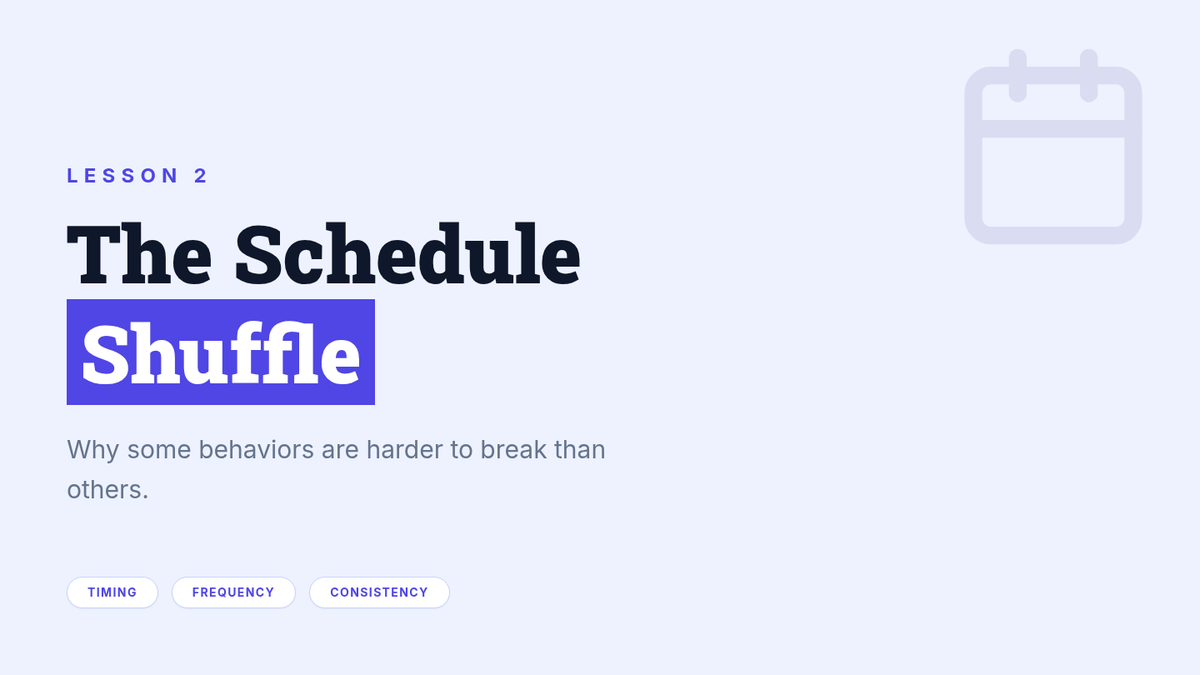 LESSON 2

The Schedule
Shuffle

Why some behaviors are harder to break than others.

TIMING FREQUENCY CONSISTENCY