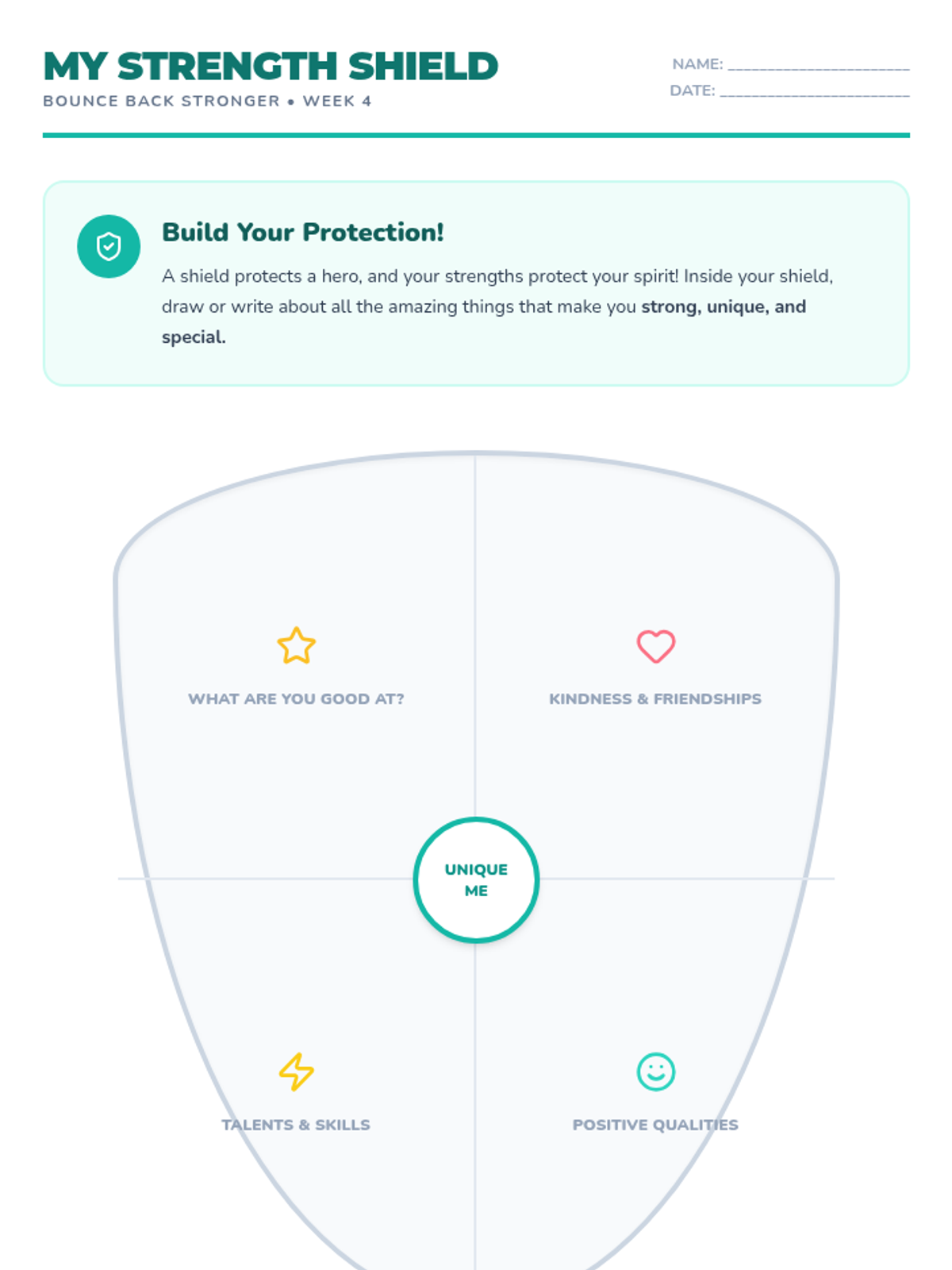 MY STRENGTH SHIELD
BOUNCE BACK STRONGER • WEEK 4

NAME: ____
DATE: ____

Build Your Protection!

A shield protects a hero, and your strengths protect your spirit! Inside your shield, draw or write about all the amazing things that make you strong, unique, and special.

WHAT ARE YOU GOOD AT?

KINDNESS & FRIENDSHIPS

UNIQUE
ME

TALENTS & SKILLS

POSITIVE QUALITIES