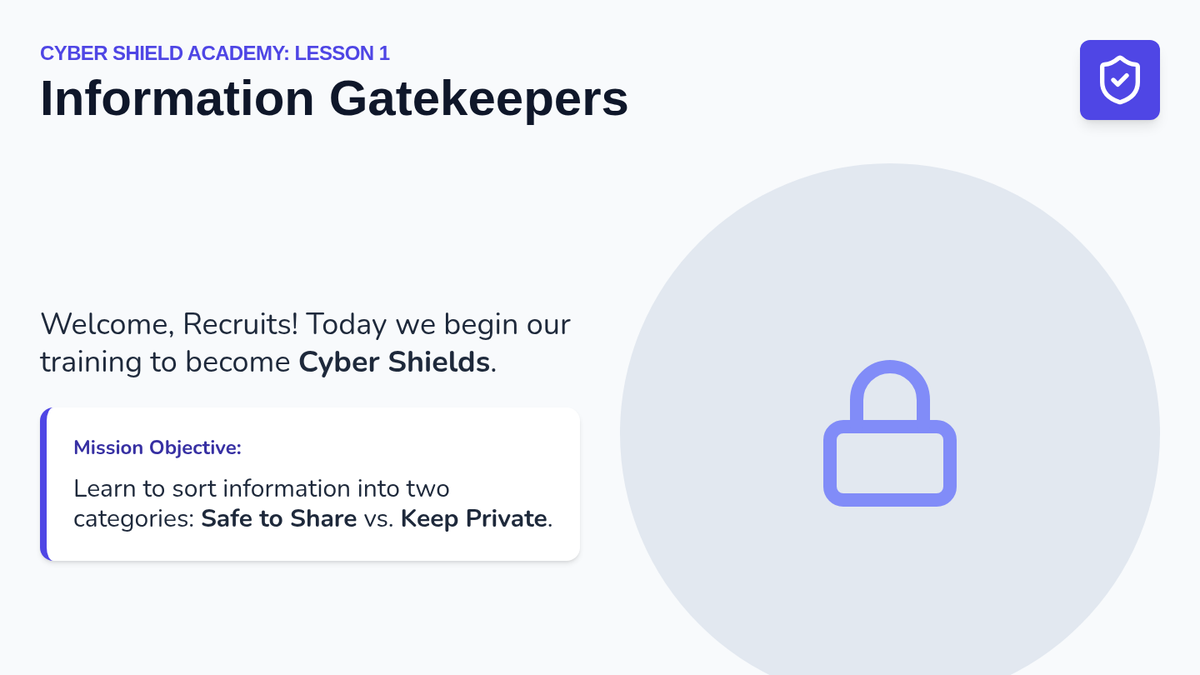 CYBER SHIELD ACADEMY: LESSON 1

Information Gatekeepers

Welcome, Recruits! Today we begin our training to become Cyber Shields.

Mission Objective:

Learn to sort information into two categories: Safe to Share vs. Keep Private.