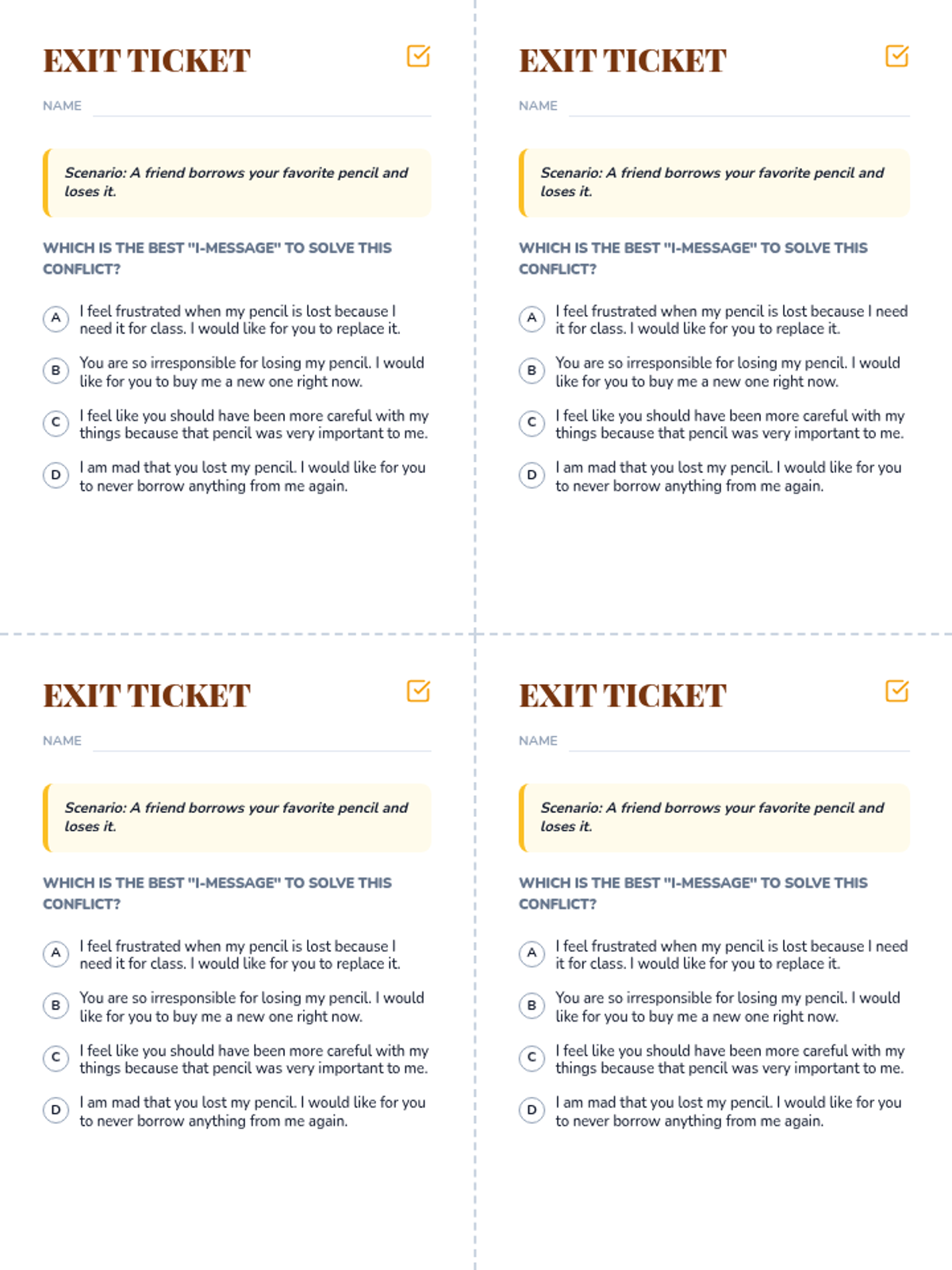 EXIT TICKET

NAME

Scenario: A friend borrows your favorite pencil and loses it.

WHICH IS THE BEST "I-MESSAGE" TO SOLVE THIS CONFLICT?

A I feel frustrated when my pencil is lost because I need it for class. I would like for you to replace it.

B You are so irresponsible for losing my pencil. I would like for you to buy me a new one right now.

C I feel like you should have been more careful with my things because that pencil was very important to me.

D I am mad that you lost my pencil. I would like for you to never borrow anything from me again.

EXIT TICKET

NAME

Scenario: A friend borrows your favorite pencil and loses it.

WHICH IS THE BEST "I-MESSAGE" TO SOLVE THIS CONFLICT?

A I feel frustrated when my pencil is lost because I need it for class. I would like for you to replace it.

B You are so irresponsible for losing my pencil. I would like for you to buy me a new one right now.

C I feel like you should have been more careful with my things because that pencil was very important to me.

D I am mad that you lost my pencil. I would like for you to never borrow anything from me again.

EXIT TICKET

NAME

Scenario: A friend borrows your favorite pencil and loses it.

WHICH IS THE BEST "I-MESSAGE" TO SOLVE THIS CONFLICT?

A I feel frustrated when my pencil is lost because I need it for class. I would like for you to replace it.

B You are so irresponsible for losing my pencil. I would like for you to buy me a new one right now.

C I feel like you should have been more careful with my things because that pencil was very important to me.

D I am mad that you lost my pencil. I would like for you to never borrow anything from me again.

EXIT TICKET

NAME

Scenario: A friend borrows your favorite pencil and loses it.

WHICH IS THE BEST "I-MESSAGE" TO SOLVE THIS CONFLICT?

A I feel frustrated when my pencil is lost because I need it for class. I would like for you to replace it.

B You are so irresponsible for losing my pencil. I would like for you to buy me a new one right now.

C I feel like you should have been more careful with my things because that pencil was very important to me.

D I am mad that you lost my pencil. I would like for you to never borrow anything from me again.