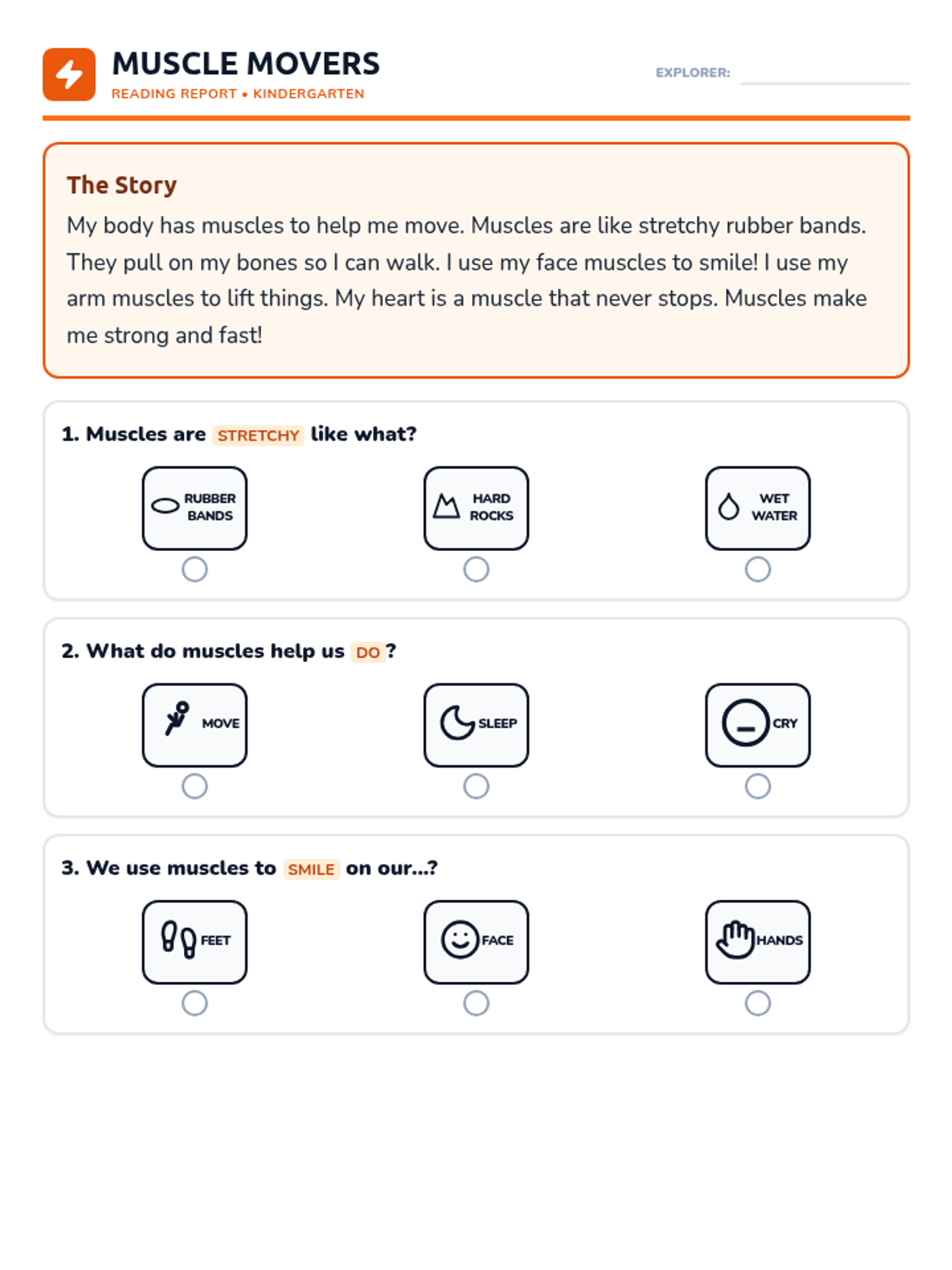 MUSCLE MOVERS
READING REPORT • KINDERGARTEN

EXPLORER:

The Story
My body has muscles to help me move. Muscles are like stretchy rubber bands. They pull on my bones so I can walk. I use my face muscles to smile! I use my arm muscles to lift things. My heart is a muscle that never stops. Muscles make me strong and fast!

1. Muscles are STRETCHY like what?

RUBBER BANDS

HARD ROCKS

WET WATER

2. What do muscles help us DO?

MOVE

SLEEP

CRY

3. We use muscles to SMILE on our...?

FEET

FACE

HANDS