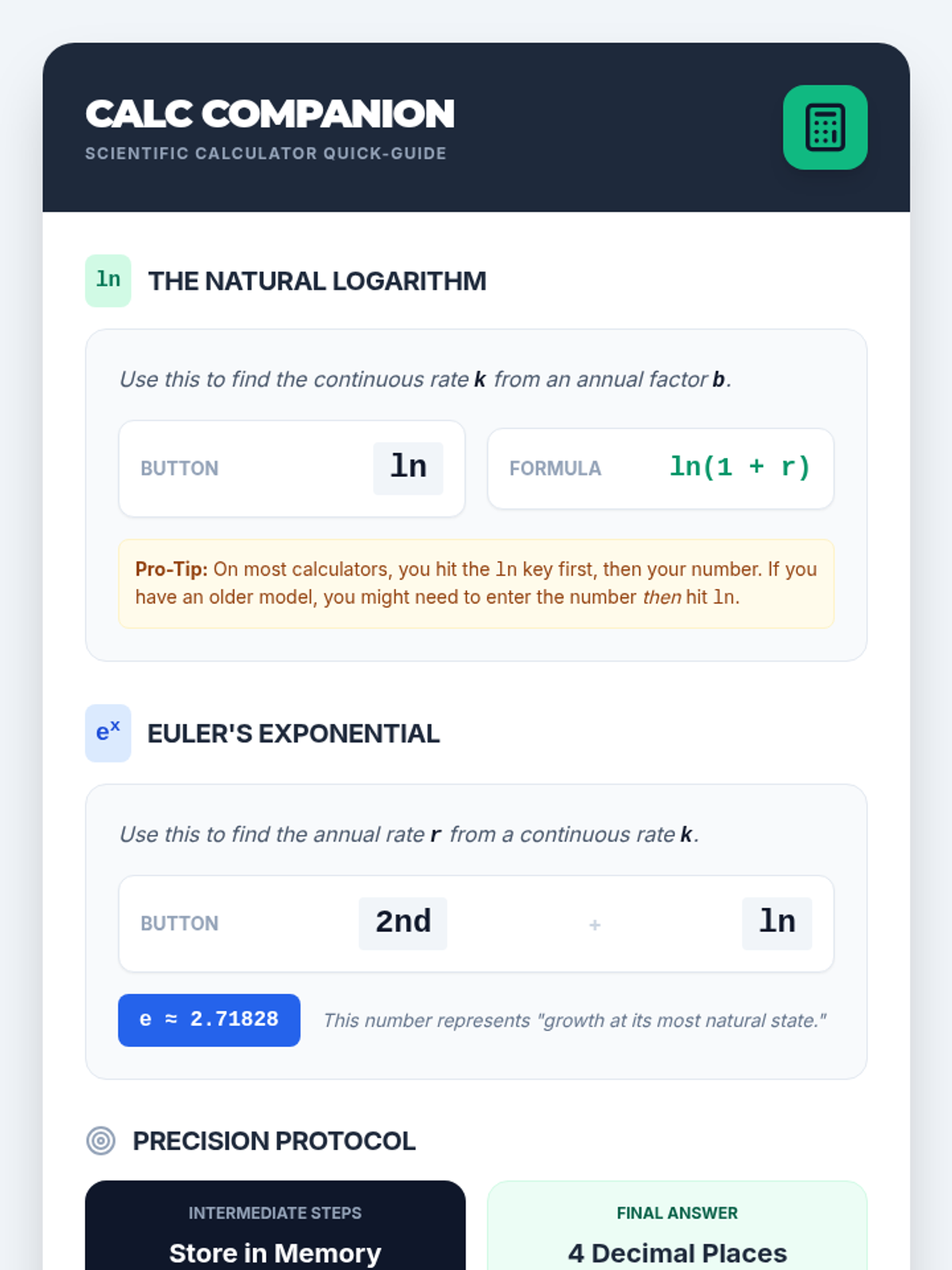 CALC COMPANION
SCIENTIFIC CALCULATOR QUICK-GUIDE

ln
THE NATURAL LOGARITHM

Use this to find the continuous rate k from an annual factor b.

BUTTON ln

FORMULA ln(1 + r)

Pro-Tip: On most calculators, you hit the ln key first, then your number. If you have an older model, you might need to enter the number then hit ln.

$e^x$
EULER'S EXPONENTIAL

Use this to find the annual rate r from a continuous rate k.

BUTTON 2nd + ln

e ≈ 2.71828 This number represents "growth at its most natural state."

PRECISION PROTOCOL

INTERMEDIATE STEPS
Store in Memory

FINAL ANSWER
4 Decimal Places