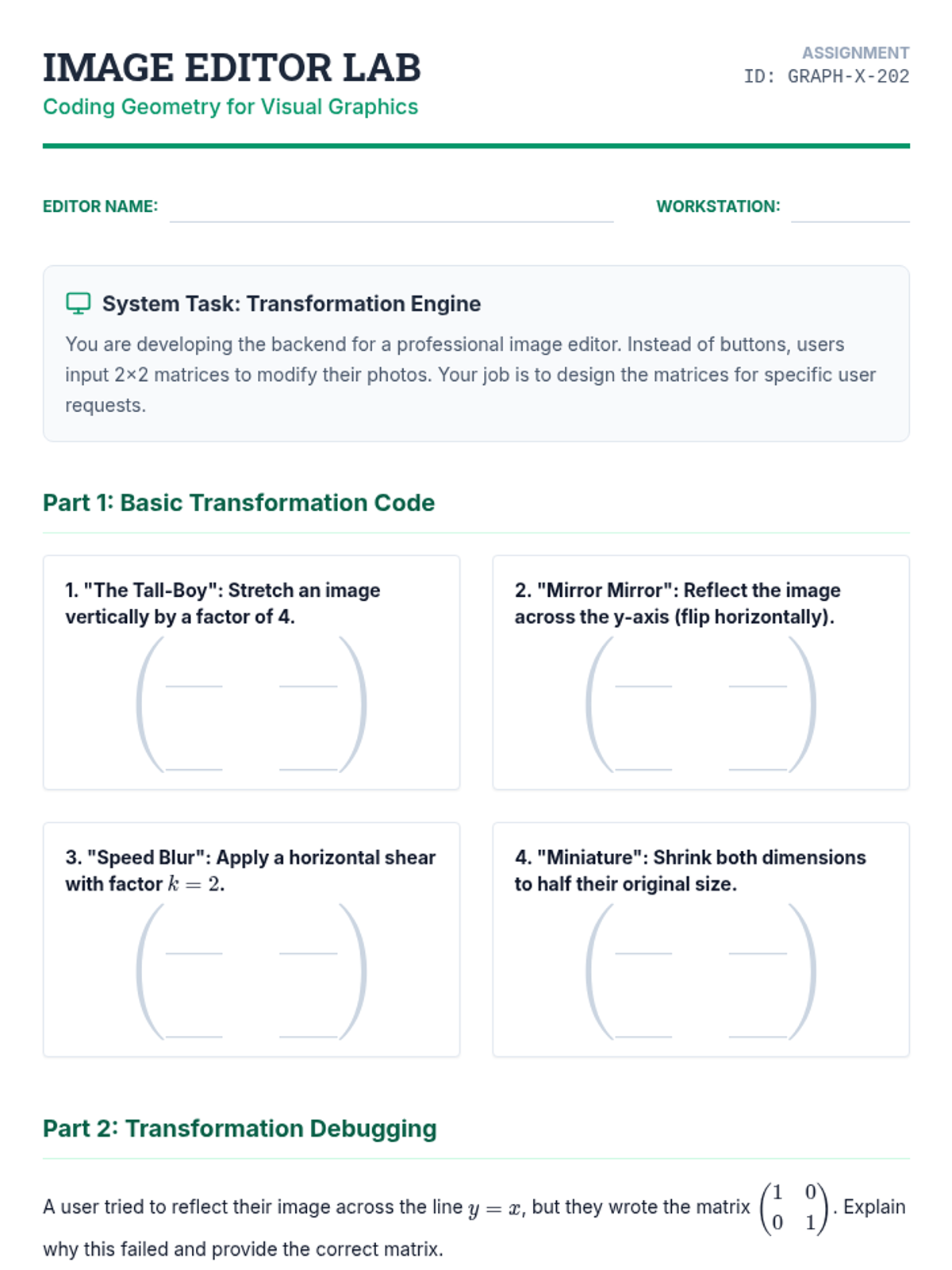 IMAGE EDITOR LAB
Coding Geometry for Visual Graphics

ASSIGNMENT
ID: GRAPH-X-202

EDITOR NAME:

WORKSTATION:

System Task: Transformation Engine

You are developing the backend for a professional image editor. Instead of buttons, users input 2×2 matrices to modify their photos. Your job is to design the matrices for specific user requests.

Part 1: Basic Transformation Code

1. "The Tall-Boy": Stretch an image vertically by a factor of 4.

2. "Mirror Mirror": Reflect the image across the y-axis (flip horizontally).

3. "Speed Blur": Apply a horizontal shear with factor $k = 2$.

4. "Miniature": Shrink both dimensions to half their original size.

Part 2: Transformation Debugging

A user tried to reflect their image across the line $y = x$, but they wrote the matrix $\begin{pmatrix} 1 & 0 \\ 0 & 1 \end{pmatrix}$. Explain why this failed and provide the correct matrix.