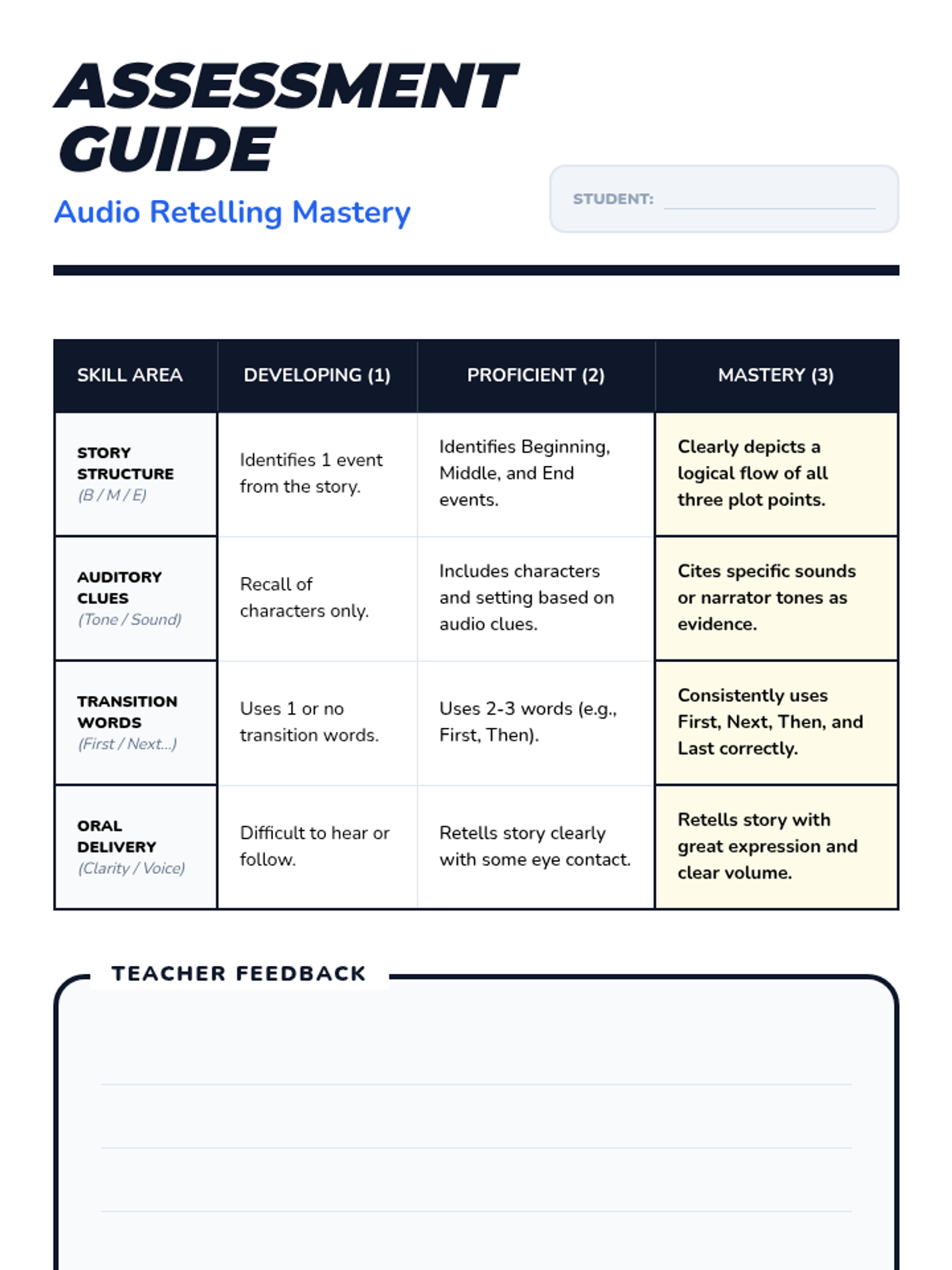 ASSESSMENT GUIDE

Audio Retelling Mastery

STUDENT:

| SKILL AREA | DEVELOPING (1) | PROFICIENT (2) | MASTERY (3) |
|---|---|---|---|
| STORY STRUCTURE (B / M / E) | Identifies 1 event from the story. | Identifies Beginning, Middle, and End events. | Clearly depicts a logical flow of all three plot points. |
| AUDITORY CLUES (Tone / Sound) | Recall of characters only. | Includes characters and setting based on audio clues. | Cites specific sounds or narrator tones as evidence. |
| TRANSITION WORDS (First / Next...) | Uses 1 or no transition words. | Uses 2-3 words (e.g., First, Then). | Consistently uses First, Next, Then, and Last correctly. |
| ORAL DELIVERY (Clarity / Voice) | Difficult to hear or follow. | Retells story clearly with some eye contact. | Retells story with great expression and clear volume. |

TEACHER FEEDBACK