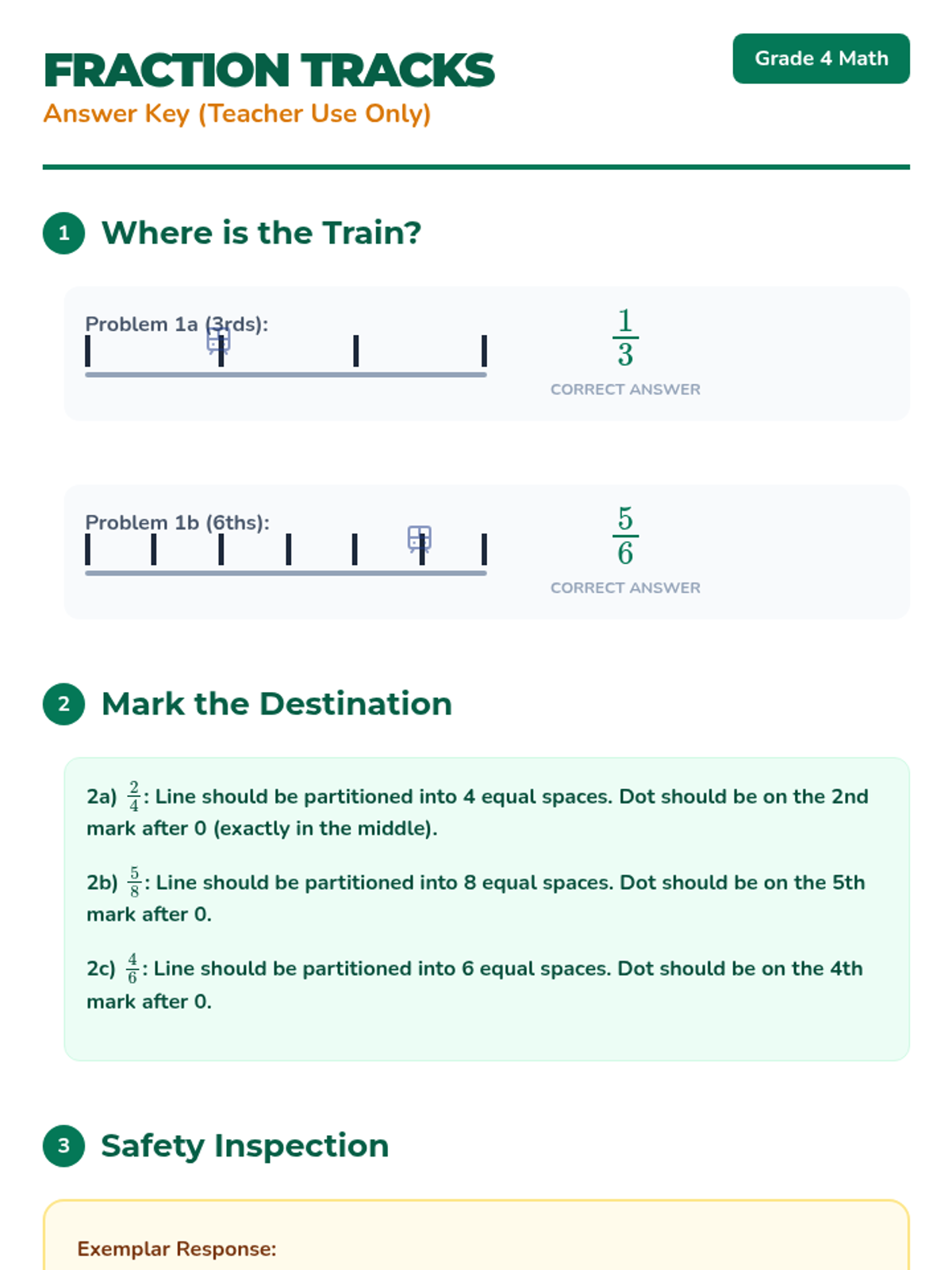 FRACTION TRACKS
Answer Key (Teacher Use Only)

Grade 4 Math

1 Where is the Train?

Problem 1a (3rds):

$\frac{1}{3}$
CORRECT ANSWER

Problem 1b (6ths):

$\frac{5}{6}$
CORRECT ANSWER

2 Mark the Destination

2a) $\frac{2}{4}$: Line should be partitioned into 4 equal spaces. Dot should be on the 2nd mark after 0 (exactly in the middle).

2b) $\frac{5}{8}$: Line should be partitioned into 8 equal spaces. Dot should be on the 5th mark after 0.

2c) $\frac{4}{6}$: Line should be partitioned into 6 equal spaces. Dot should be on the 4th mark after 0.

3 Safety Inspection

Exemplar Response: