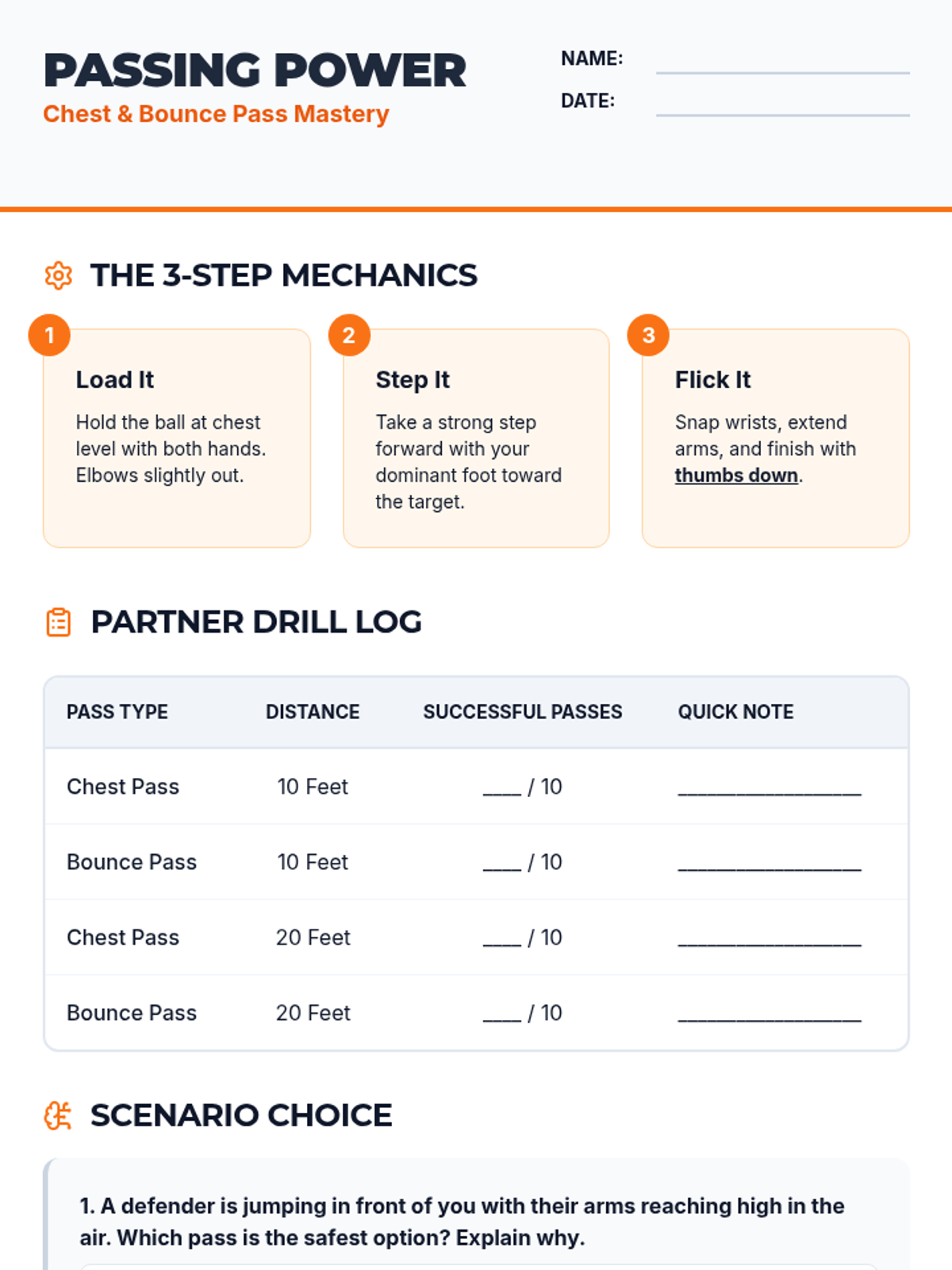 PASSING POWER
Chest & Bounce Pass Mastery

NAME:
DATE:

THE 3-STEP MECHANICS

1
Load It
Hold the ball at chest level with both hands. Elbows slightly out.

2
Step It
Take a strong step forward with your dominant foot toward the target.

3
Flick It
Snap wrists, extend arms, and finish with thumbs down.

PARTNER DRILL LOG

| PASS TYPE | DISTANCE | SUCCESSFUL PASSES | QUICK NOTE |
|---|---|---|---|
| Chest Pass | 10 Feet | ____ / 10 | ________________ |
| Bounce Pass | 10 Feet | ____ / 10 | ________________ |
| Chest Pass | 20 Feet | ____ / 10 | ________________ |
| Bounce Pass | 20 Feet | ____ / 10 | ________________ |

SCENARIO CHOICE

1. A defender is jumping in front of you with their arms reaching high in the air. Which pass is the safest option? Explain why.