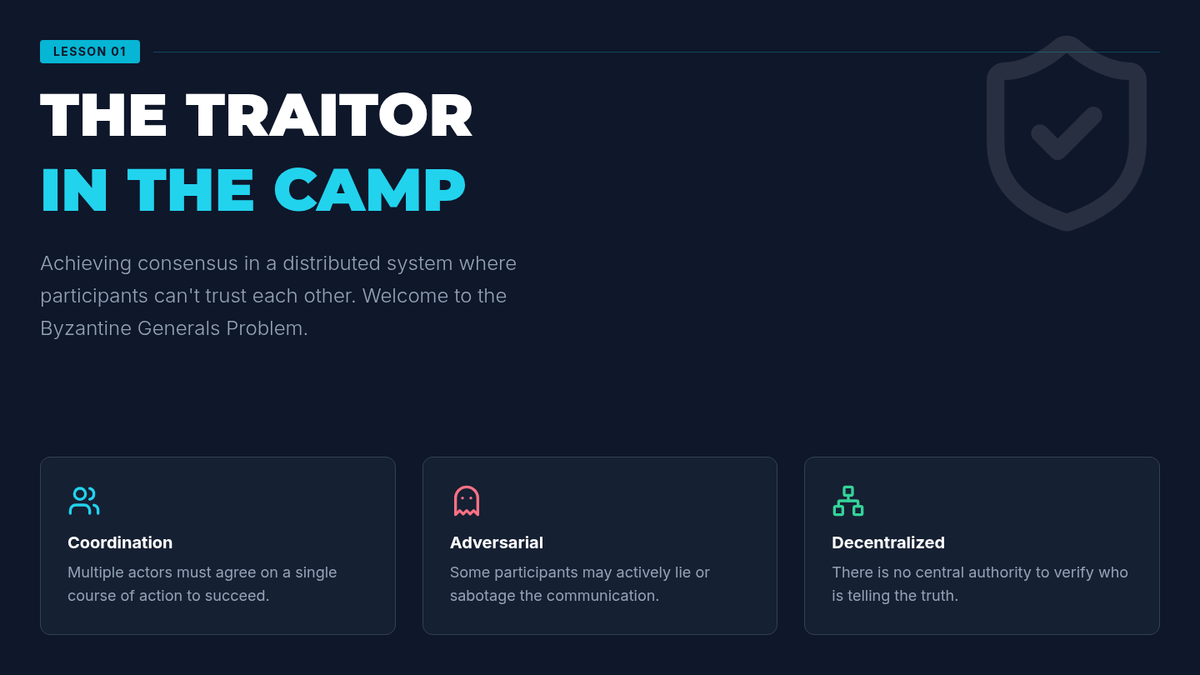 LESSON 01

THE TRAITOR
IN THE CAMP

Achieving consensus in a distributed system where participants can't trust each other. Welcome to the Byzantine Generals Problem.

Coordination

Multiple actors must agree on a single course of action to succeed.

Adversarial

Some participants may actively lie or sabotage the communication.

Decentralized

There is no central authority to verify who is telling the truth.