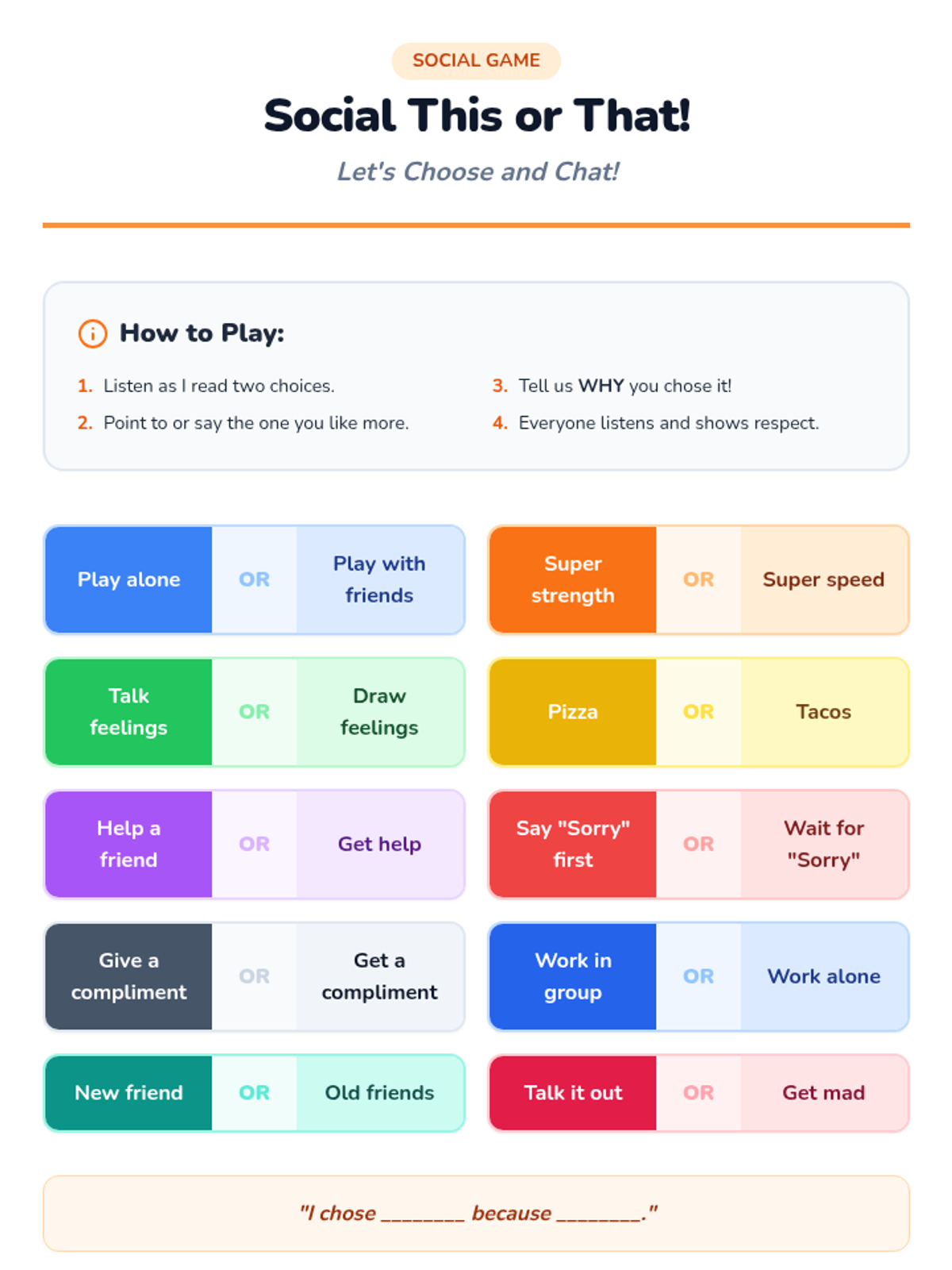 SOCIAL GAME

Social This or That!

Let's Choose and Chat!

How to Play:

1. Listen as I read two choices.
2. Point to or say the one you like more.
3. Tell us WHY you chose it!
4. Everyone listens and shows respect.

Play alone OR Play with friends

Talk feelings OR Draw feelings

Help a friend OR Get help

Give a compliment OR Get a compliment

New friend OR Old friends

Super strength OR Super speed

Pizza OR Tacos

Say "Sorry" first OR Wait for "Sorry"

Work in group OR Work alone

Talk it out OR Get mad

"I chose ____ because ____."