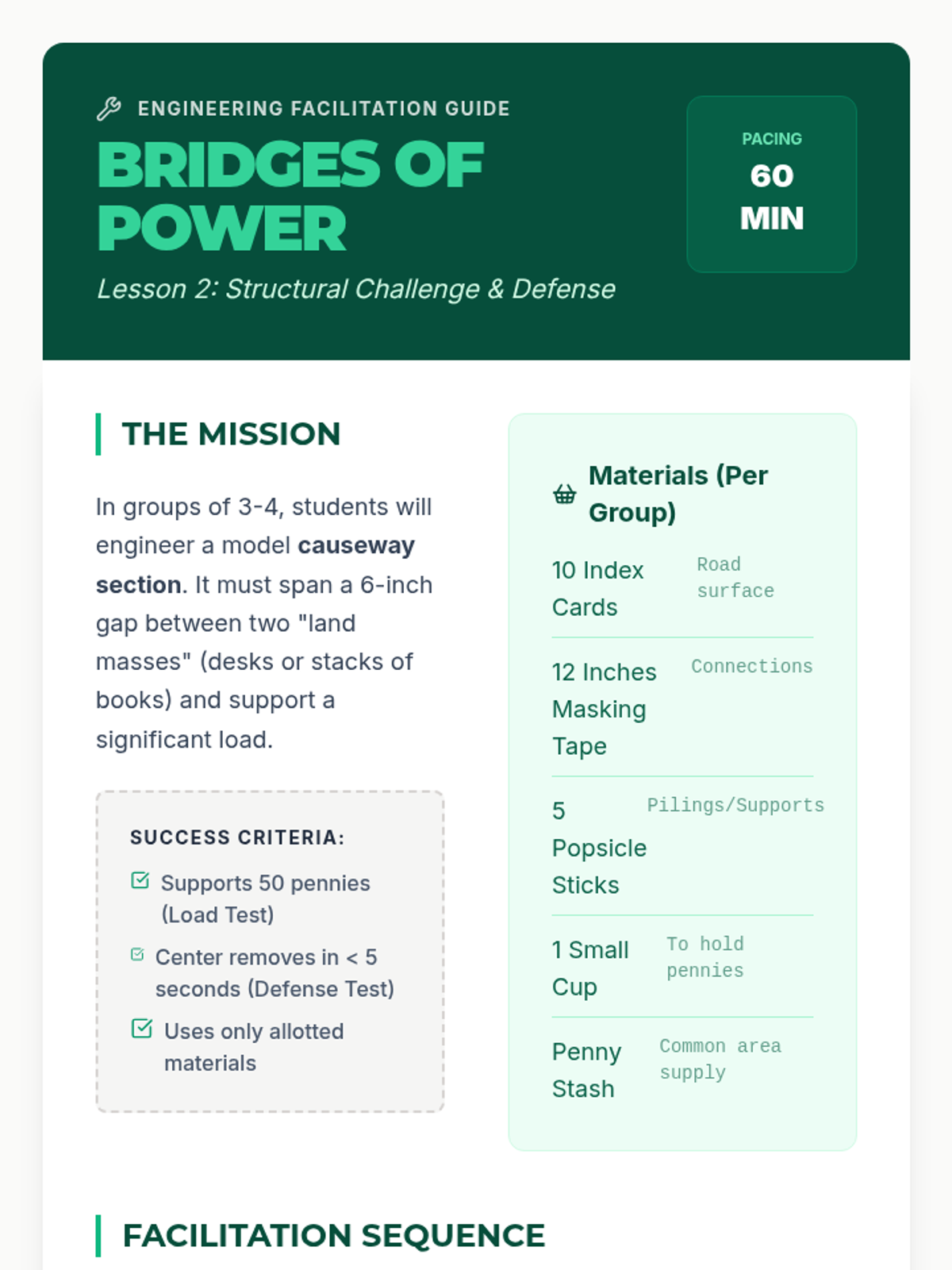 ENGINEERING FACILITATION GUIDE

BRIDGES OF POWER

Lesson 2: Structural Challenge & Defense

PACING
60 MIN

THE MISSION

In groups of 3-4, students will engineer a model causeway section. It must span a 6-inch gap between two "land masses" (desks or stacks of books) and support a significant load.

SUCCESS CRITERIA:

☑ Supports 50 pennies (Load Test)
☑ Center removes in < 5 seconds (Defense Test)
☑ Uses only allotted materials

Materials (Per Group)

10 Index Cards
Road surface

12 Inches Masking Tape
Connections

5 Popsicle Sticks
Pilings/Supports

1 Small Cup
To hold pennies

Penny Stash
Common area supply

FACILITATION SEQUENCE