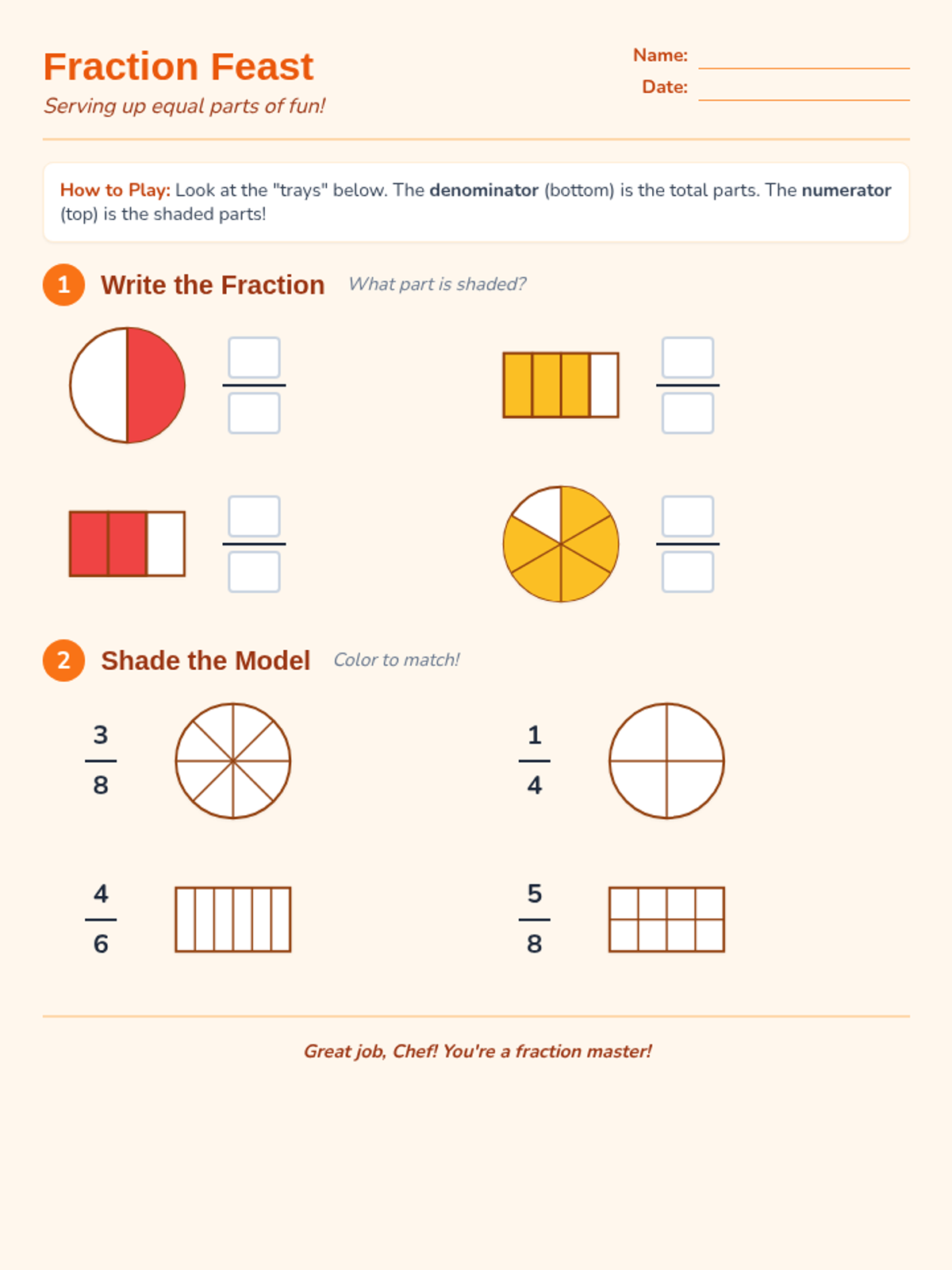 Fraction Feast

Serving up equal parts of fun!

Name:

Date:

How to Play: Look at the "trays" below. The denominator (bottom) is the total parts. The numerator (top) is the shaded parts!

1 Write the Fraction What part is shaded?

2 Shade the Model Color to match!

$\frac{3}{8}$

$\frac{1}{4}$

$\frac{4}{6}$

$\frac{5}{8}$

Great job, Chef! You're a fraction master!