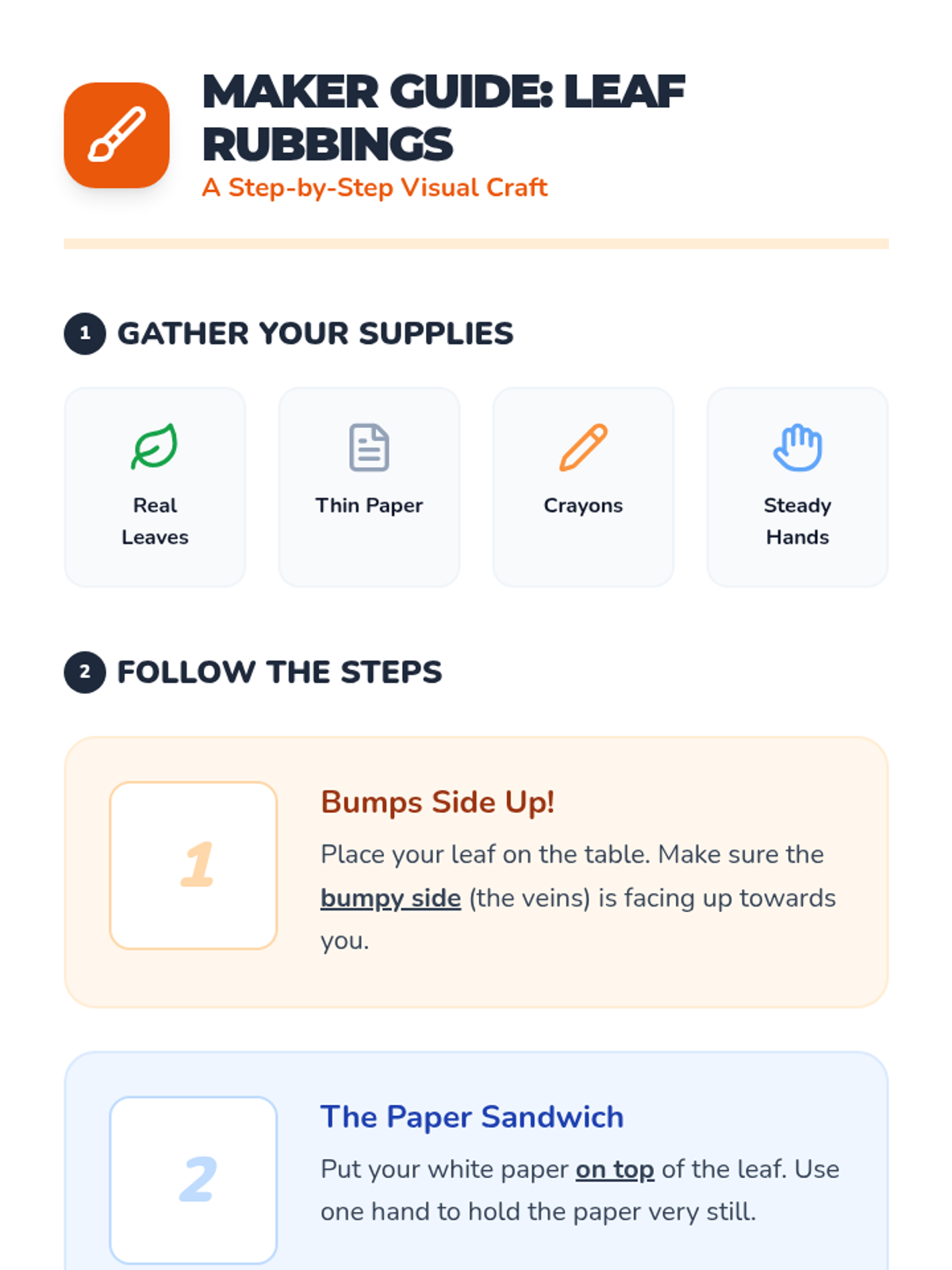 MAKER GUIDE: LEAF RUBBINGS

A Step-by-Step Visual Craft

1 GATHER YOUR SUPPLIES

Real Leaves

Thin Paper

Crayons

Steady Hands

2 FOLLOW THE STEPS

1

Bumps Side Up!

Place your leaf on the table. Make sure the bumpy side (the veins) is facing up towards you.

2

The Paper Sandwich

Put your white paper on top of the leaf. Use one hand to hold the paper very still.