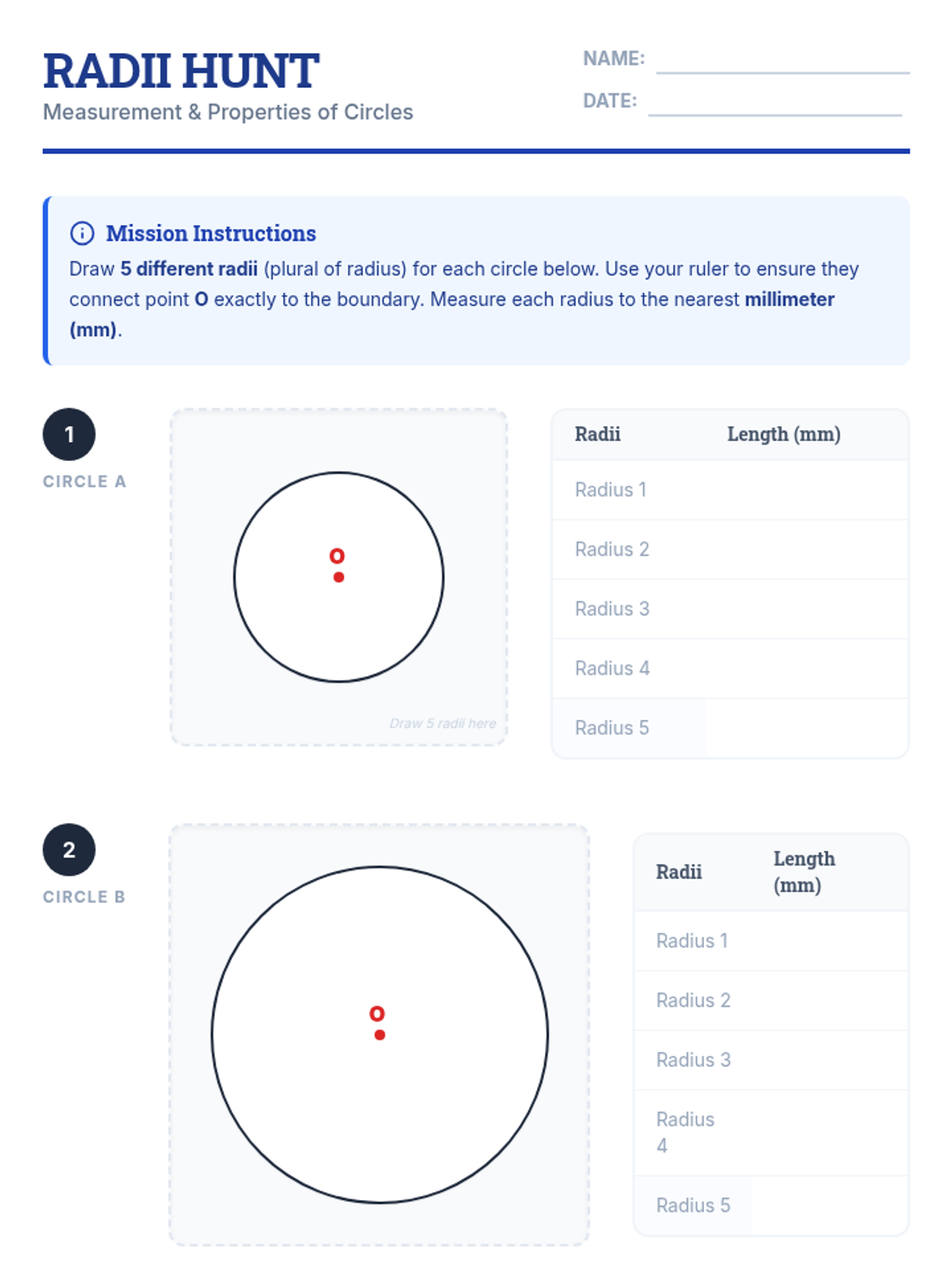 RADII HUNT
Measurement & Properties of Circles

NAME:
DATE:

Mission Instructions
Draw 5 different radii (plural of radius) for each circle below. Use your ruler to ensure they connect point O exactly to the boundary. Measure each radius to the nearest millimeter (mm).

1
CIRCLE A

O

Draw 5 radii here

| Radii | Length (mm) |
|---|---|
| Radius 1 | |
| Radius 2 | |
| Radius 3 | |
| Radius 4 | |
| Radius 5 | |

2
CIRCLE B

O

| Radii | Length (mm) |
|---|---|
| Radius 1 | |
| Radius 2 | |
| Radius 3 | |
| Radius 4 | |
| Radius 5 | |