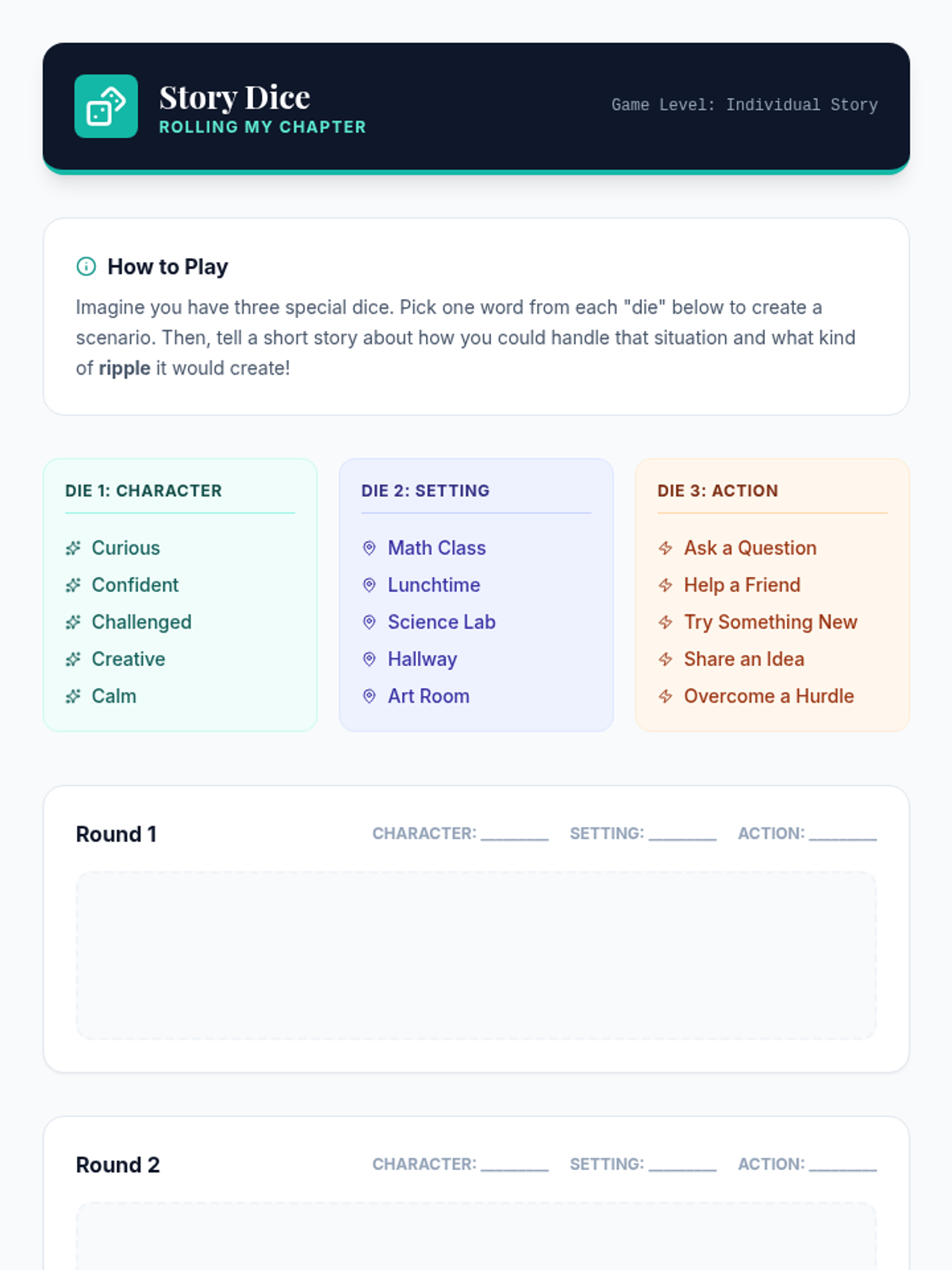 Story Dice
ROLLING MY CHAPTER

Game Level: Individual Story

How to Play

Imagine you have three special dice. Pick one word from each "die" below to create a scenario. Then, tell a short story about how you could handle that situation and what kind of ripple it would create!

DIE 1: CHARACTER

Curious
Confident
Challenged
Creative
Calm

DIE 2: SETTING

Math Class
Lunchtime
Science Lab
Hallway
Art Room

DIE 3: ACTION

Ask a Question
Help a Friend
Try Something New
Share an Idea
Overcome a Hurdle

Round 1

CHARACTER: ____ SETTING: ____ ACTION: ____

Round 2

CHARACTER: ____ SETTING: ____ ACTION: ____