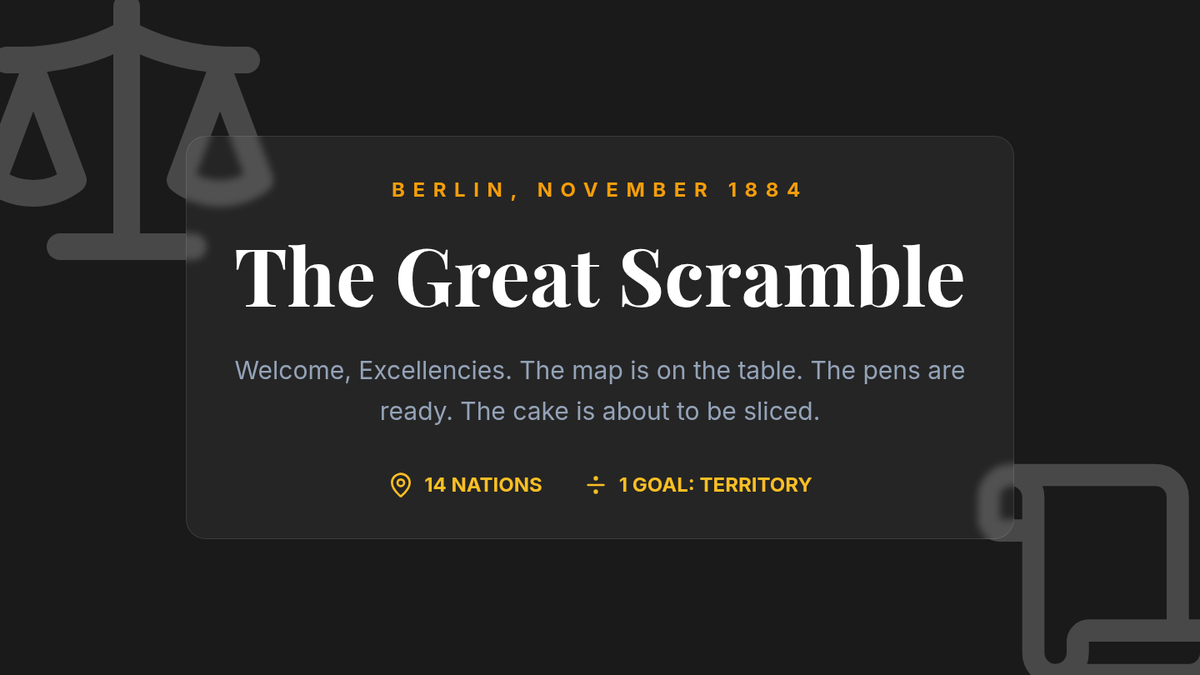 BERLIN, NOVEMBER 1884

The Great Scramble

Welcome, Excellencies. The map is on the table. The pens are ready. The cake is about to be sliced.

14 NATIONS

1 GOAL: TERRITORY