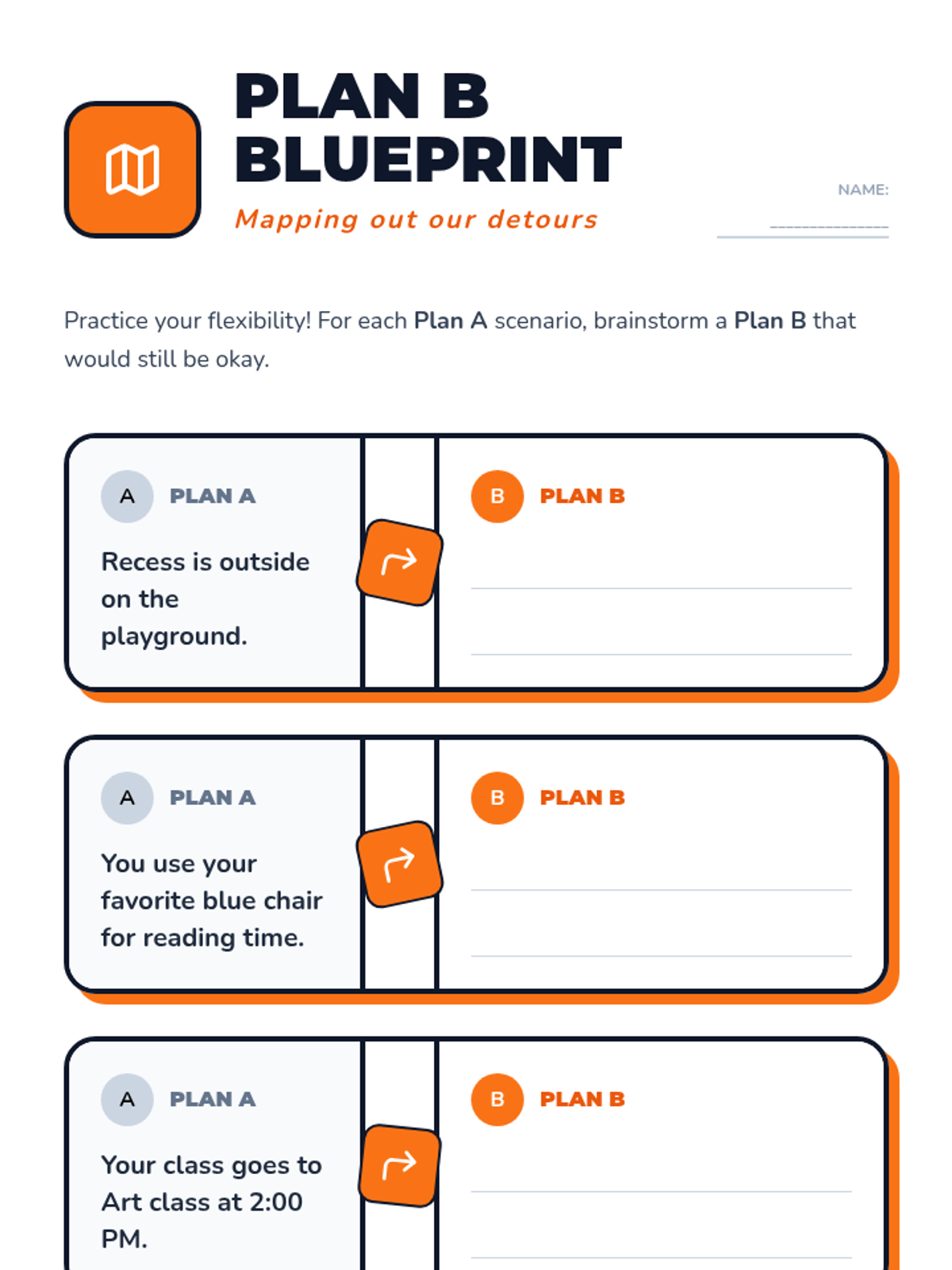 PLAN B BLUEPRINT

Mapping out our detours

NAME: _______________

Practice your flexibility! For each Plan A scenario, brainstorm a Plan B that would still be okay.

A PLAN A

Recess is outside on the playground.

B PLAN B

A PLAN A

You use your favorite blue chair for reading time.

B PLAN B

A PLAN A

Your class goes to Art class at 2:00 PM.

B PLAN B