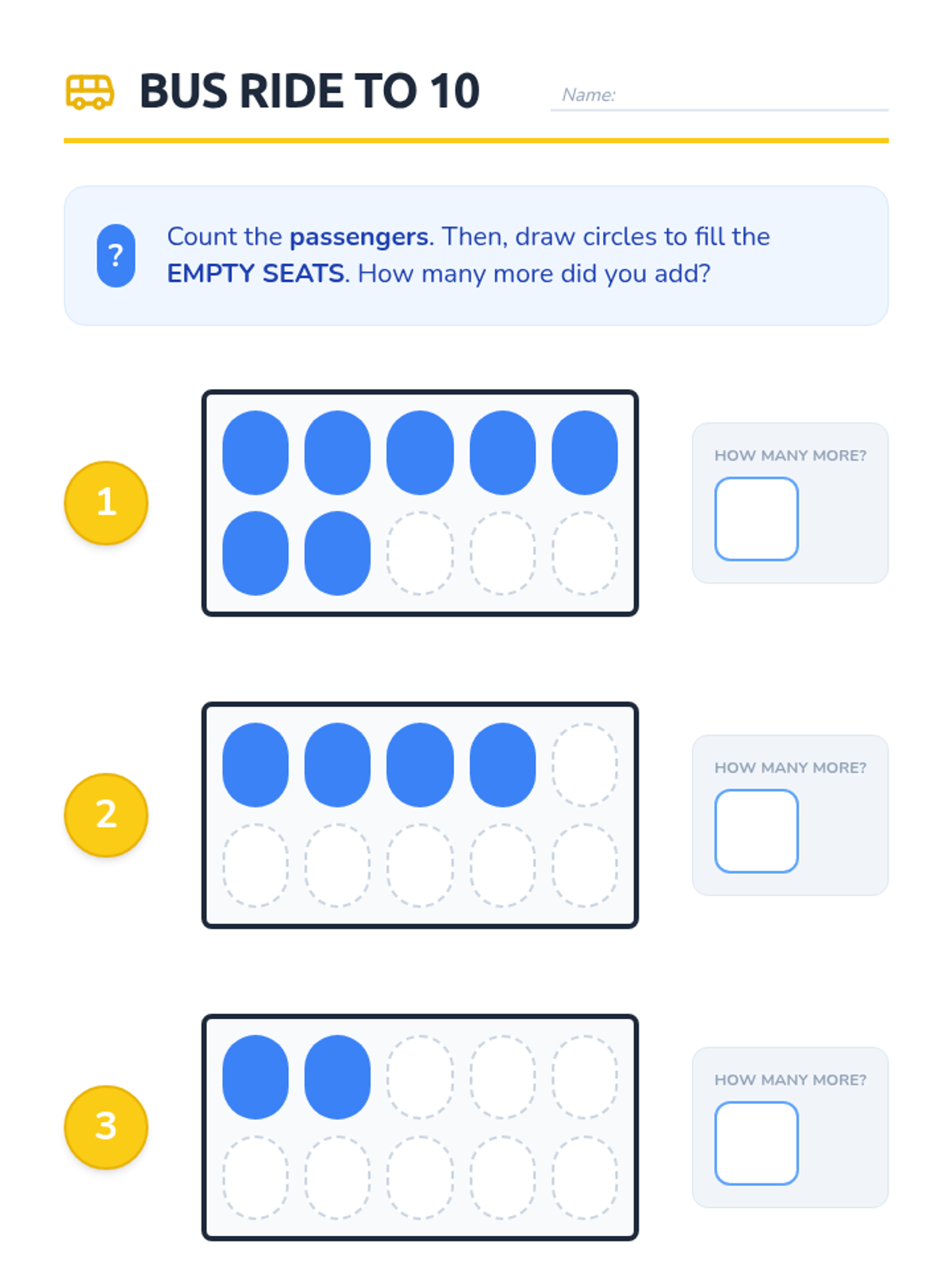 BUS RIDE TO 10

Name:

?

Count the passengers. Then, draw circles to fill the EMPTY SEATS. How many more did you add?

1

HOW MANY MORE?

2

HOW MANY MORE?

3

HOW MANY MORE?