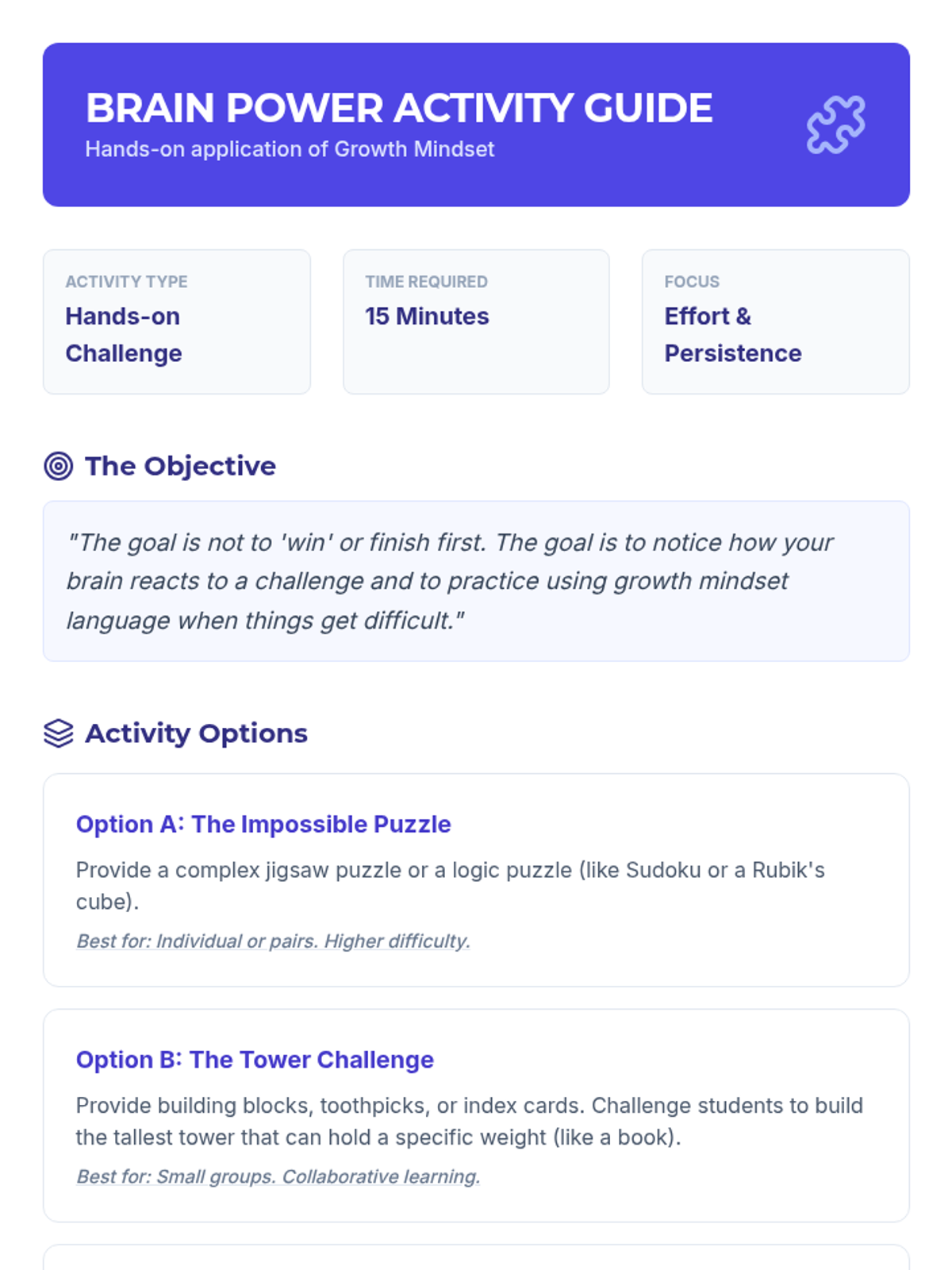 BRAIN POWER ACTIVITY GUIDE
Hands-on application of Growth Mindset

ACTIVITY TYPE
Hands-on Challenge

TIME REQUIRED
15 Minutes

FOCUS
Effort & Persistence

The Objective

"The goal is not to 'win' or finish first. The goal is to notice how your brain reacts to a challenge and to practice using growth mindset language when things get difficult."

Activity Options

Option A: The Impossible Puzzle

Provide a complex jigsaw puzzle or a logic puzzle (like Sudoku or a Rubik's cube).

Best for: Individual or pairs. Higher difficulty.

Option B: The Tower Challenge

Provide building blocks, toothpicks, or index cards. Challenge students to build the tallest tower that can hold a specific weight (like a book).

Best for: Small groups. Collaborative learning.