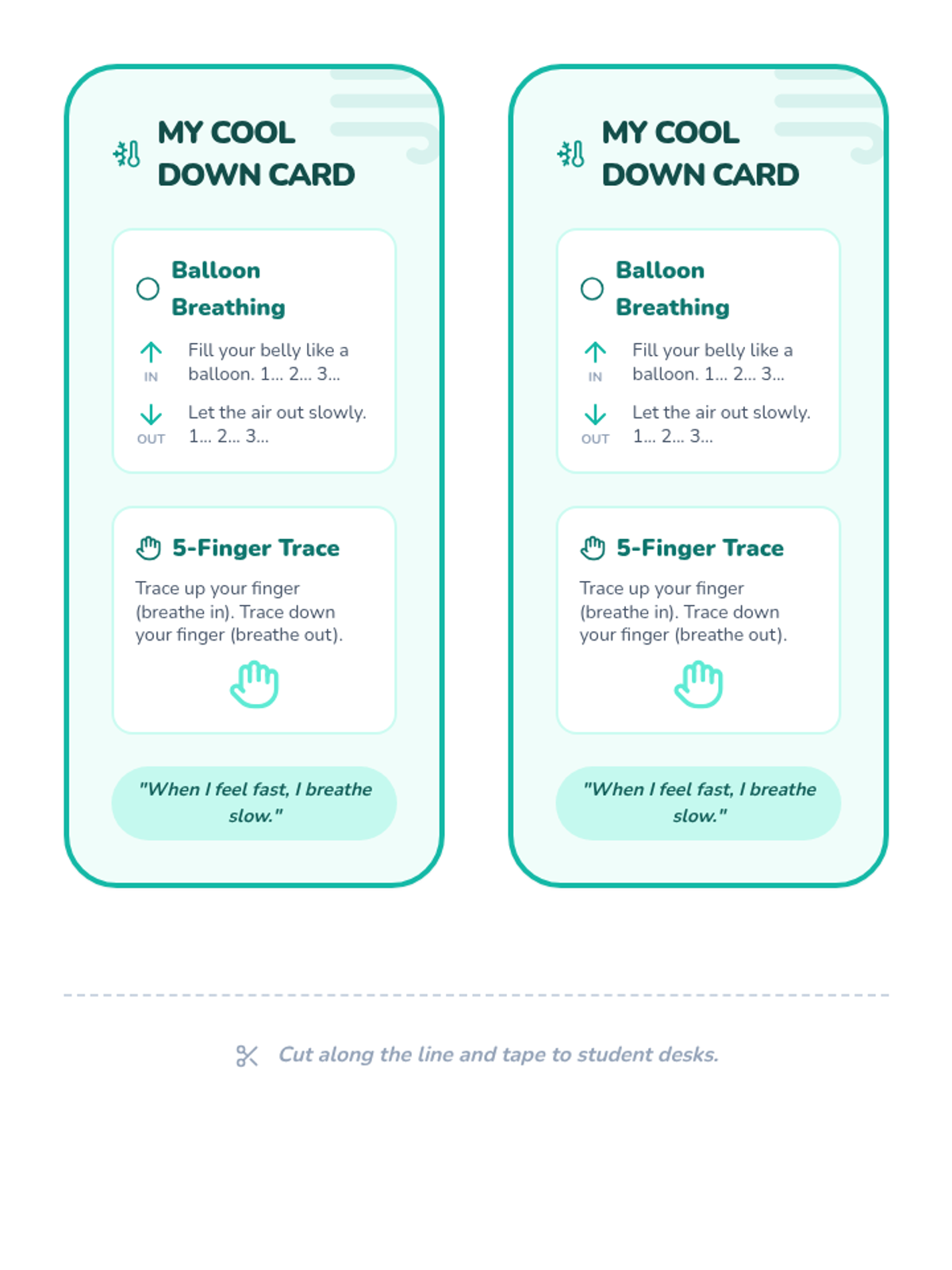 MY COOL DOWN CARD

Balloon Breathing

IN Fill your belly like a balloon. 1... 2... 3...

OUT Let the air out slowly. 1... 2... 3...

5-Finger Trace

Trace up your finger (breathe in). Trace down your finger (breathe out).

"When I feel fast, I breathe slow."

MY COOL DOWN CARD

Balloon Breathing

IN Fill your belly like a balloon. 1... 2... 3...

OUT Let the air out slowly. 1... 2... 3...

5-Finger Trace

Trace up your finger (breathe in). Trace down your finger (breathe out).

"When I feel fast, I breathe slow."

Cut along the line and tape to student desks.