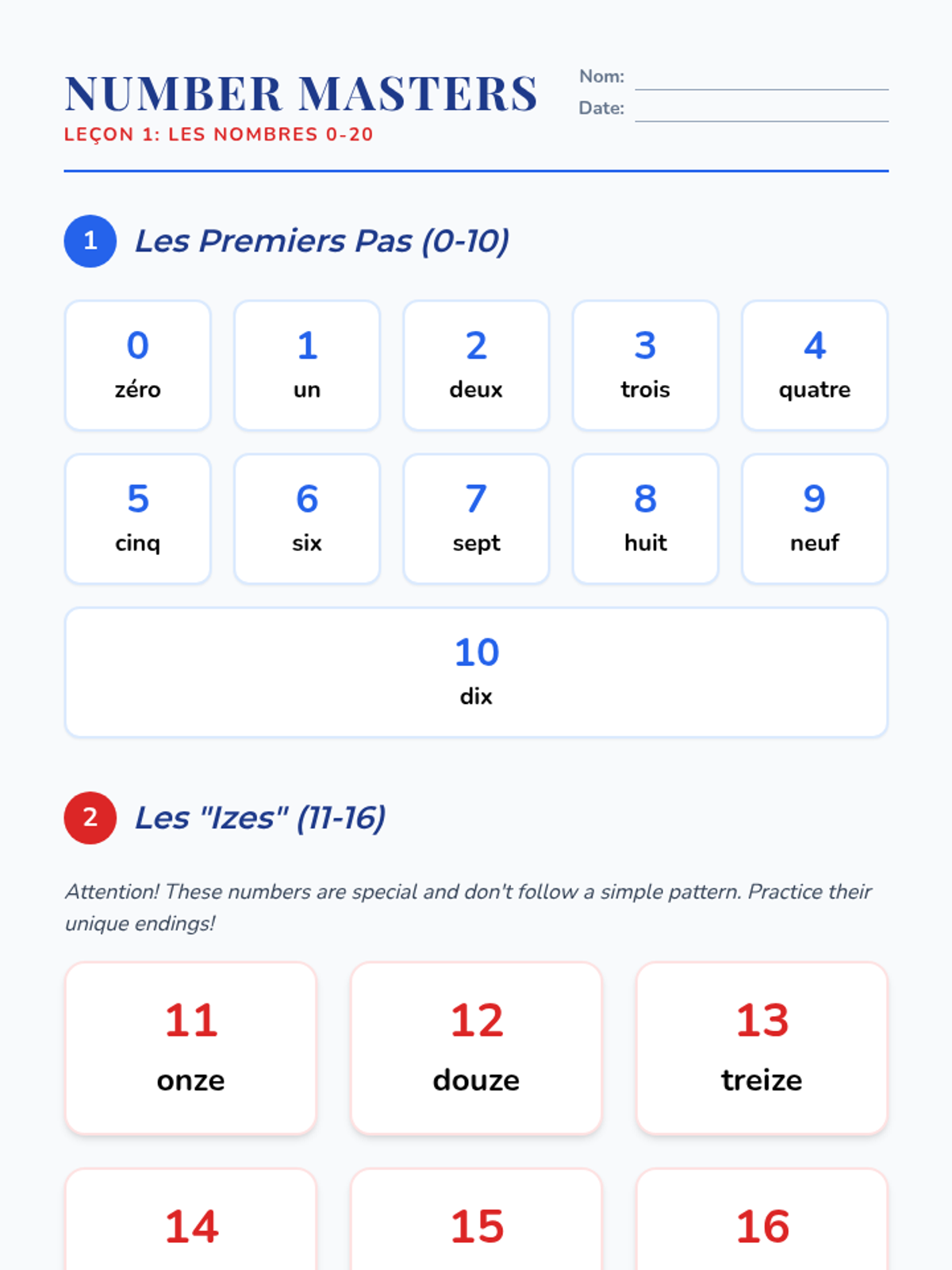 NUMBER MASTERS
LEÇON 1: LES NOMBRES 0-20

Nom: ____
Date: ____

1 Les Premiers Pas (0-10)

0
zéro

1
un

2
deux

3
trois

4
quatre

5
cinq

6
six

7
sept

8
huit

9
neuf

10
dix

2 Les "Izes" (11-16)

Attention! These numbers are special and don't follow a simple pattern. Practice their unique endings!

11
onze

12
douze

13
treize

14

15

16