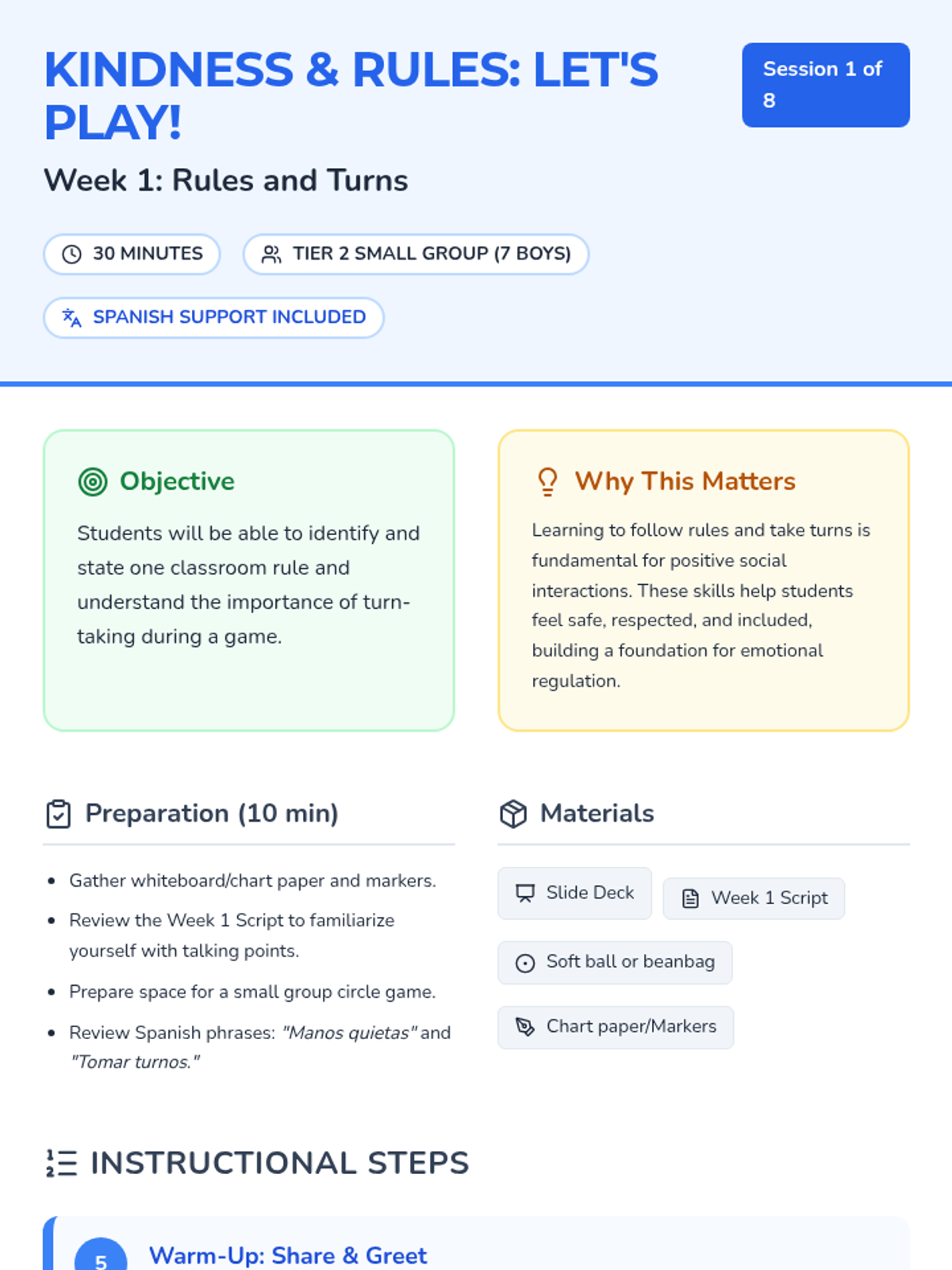 KINDNESS & RULES: LET'S PLAY!

Session 1 of 8

Week 1: Rules and Turns

30 MINUTES

TIER 2 SMALL GROUP (7 BOYS)

SPANISH SUPPORT INCLUDED

Objective

Students will be able to identify and state one classroom rule and understand the importance of turn-taking during a game.

Why This Matters

Learning to follow rules and take turns is fundamental for positive social interactions. These skills help students feel safe, respected, and included, building a foundation for emotional regulation.

Preparation (10 min)

• Gather whiteboard/chart paper and markers.
• Review the Week 1 Script to familiarize yourself with talking points.
• Prepare space for a small group circle game.
• Review Spanish phrases: "Manos quietas" and "Tomar turnos."

Materials

Slide Deck
Week 1 Script
Soft ball or beanbag
Chart paper/Markers

INSTRUCTIONAL STEPS

5
Warm-Up: Share & Greet